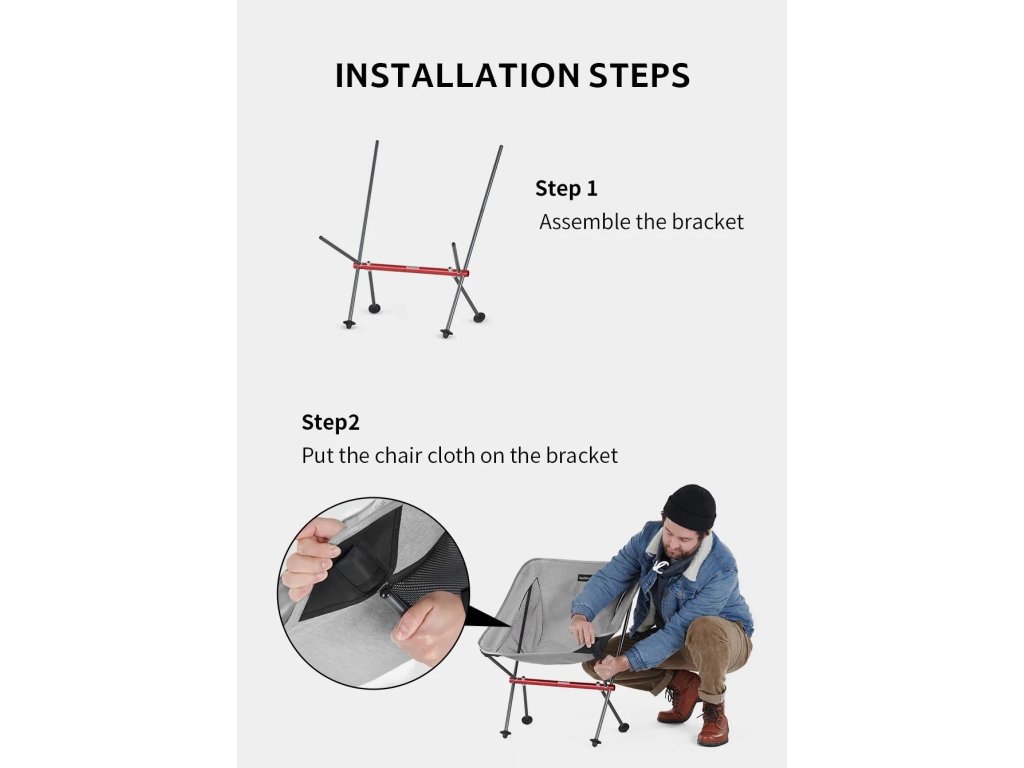 INSTALLATION STEPS

Step 1
Assemble the bracket

Step2
Put the chair cloth on the bracket