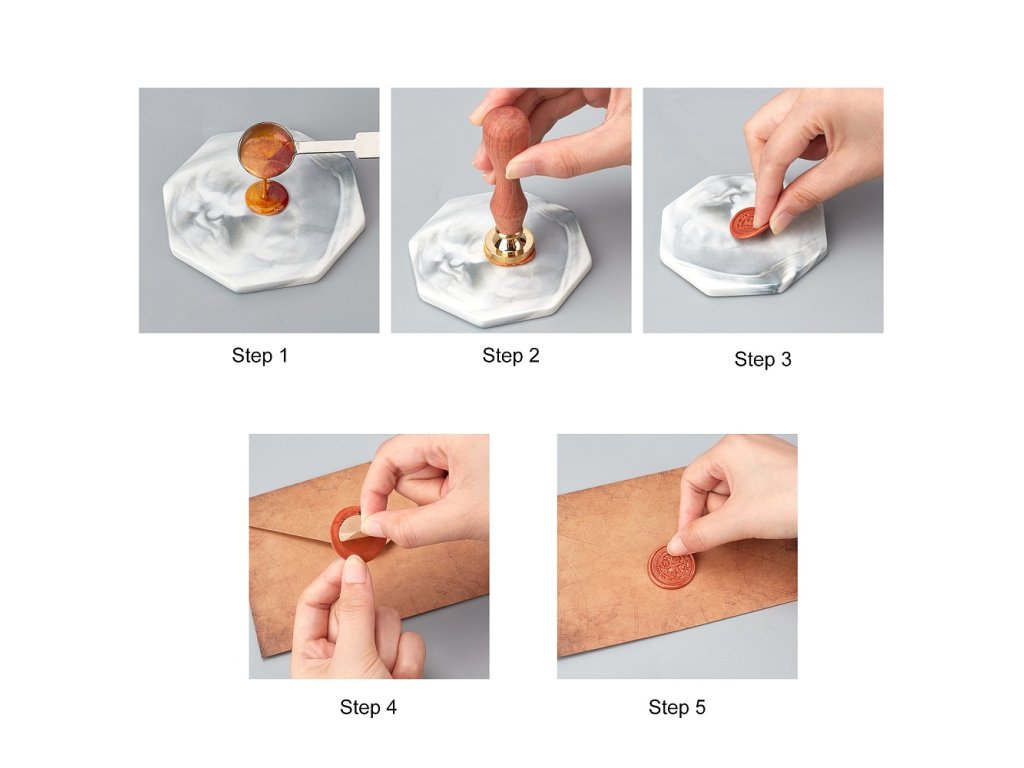 Step 1

Step 2

Step 3

Step 4

Step 5