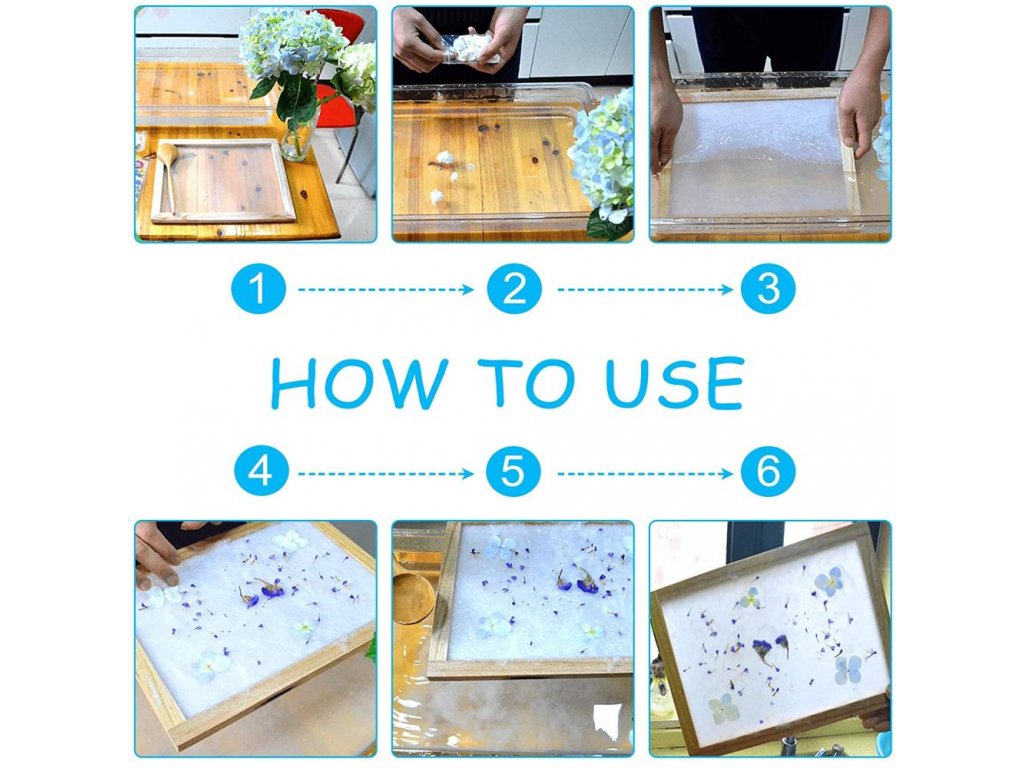 1
2
3

HOW TO USE

4
5
6