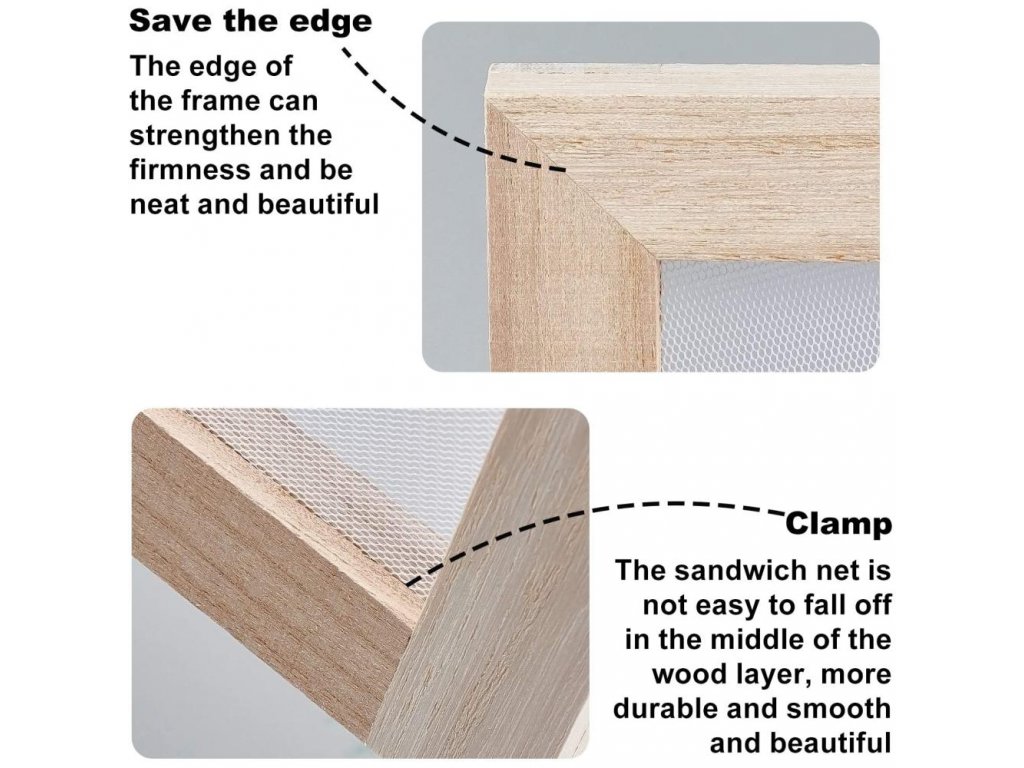 Save the edge

The edge of the frame can strengthen the firmness and be neat and beautiful

Clamp

The sandwich net is not easy to fall off in the middle of the wood layer, more durable and smooth and beautiful