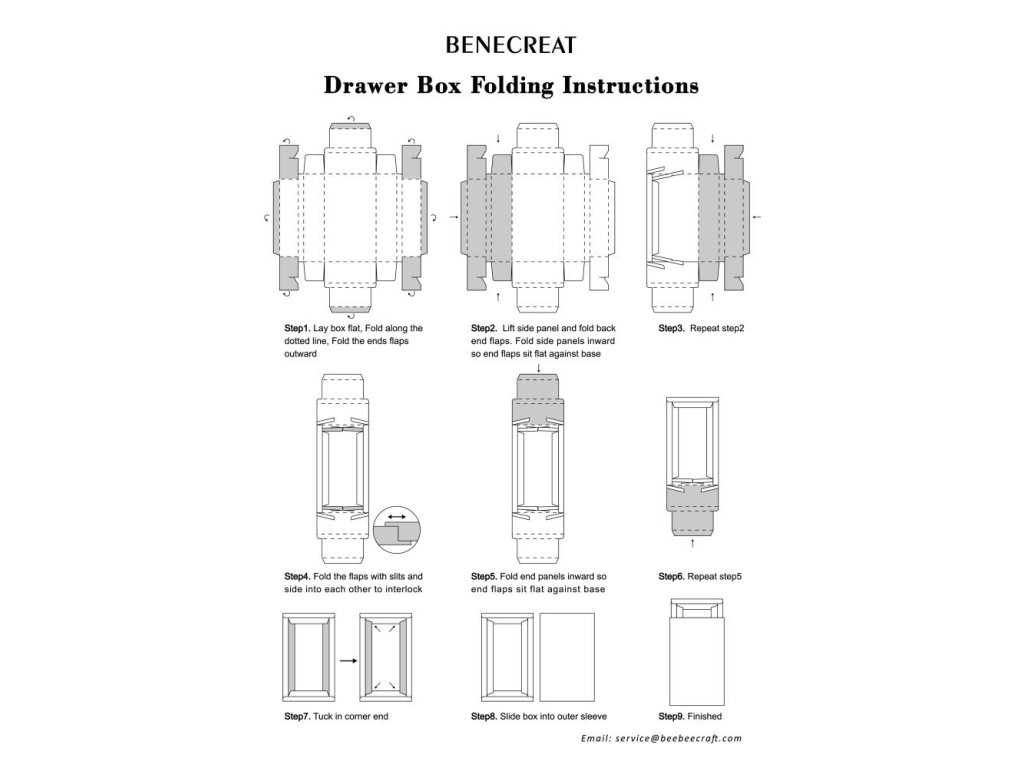 BENECREAT

Drawer Box Folding Instructions

Step1. Lay box flat, Fold along the dotted line, Fold the ends flaps outward

Step2. Lift side panel and fold back end flaps. Fold side panels inward so end flaps sit flat against base

Step3. Repeat step2

Step4. Fold the flaps with slits and side into each other to interlock

Step5. Fold end panels inward so end flaps sit flat against base

Step6. Repeat step5

Step7. Tuck in corner end

Step8. Slide box into outer sleeve

Step9. Finished

Email: service@beebeecraft.com