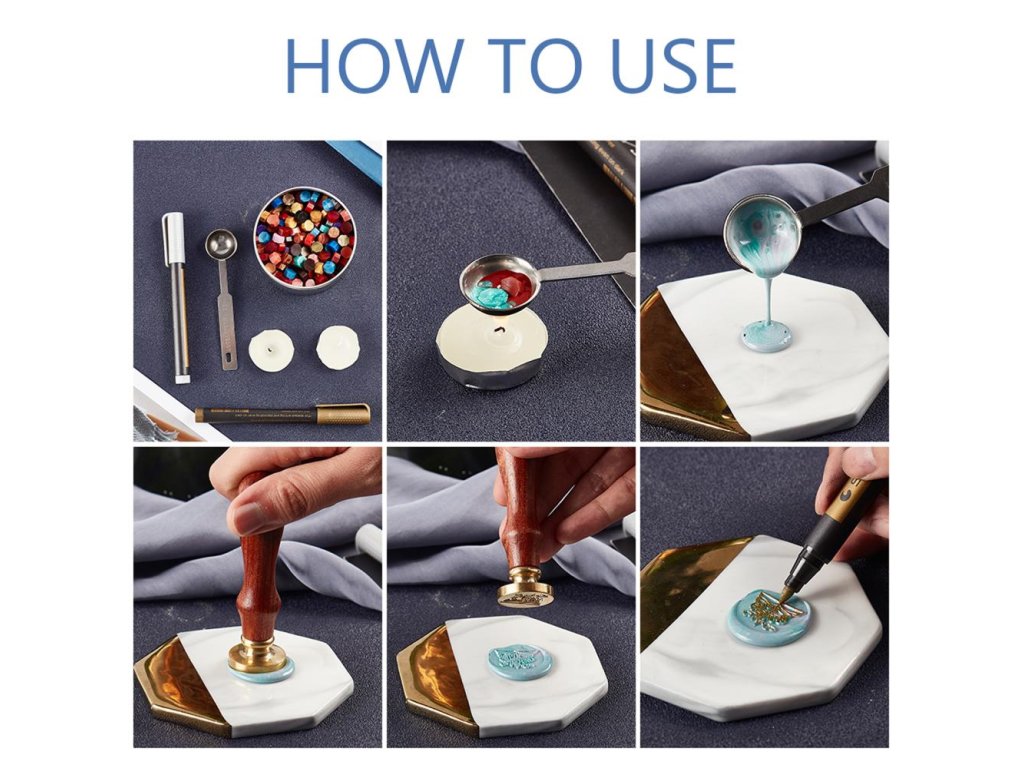 HOW TO USE