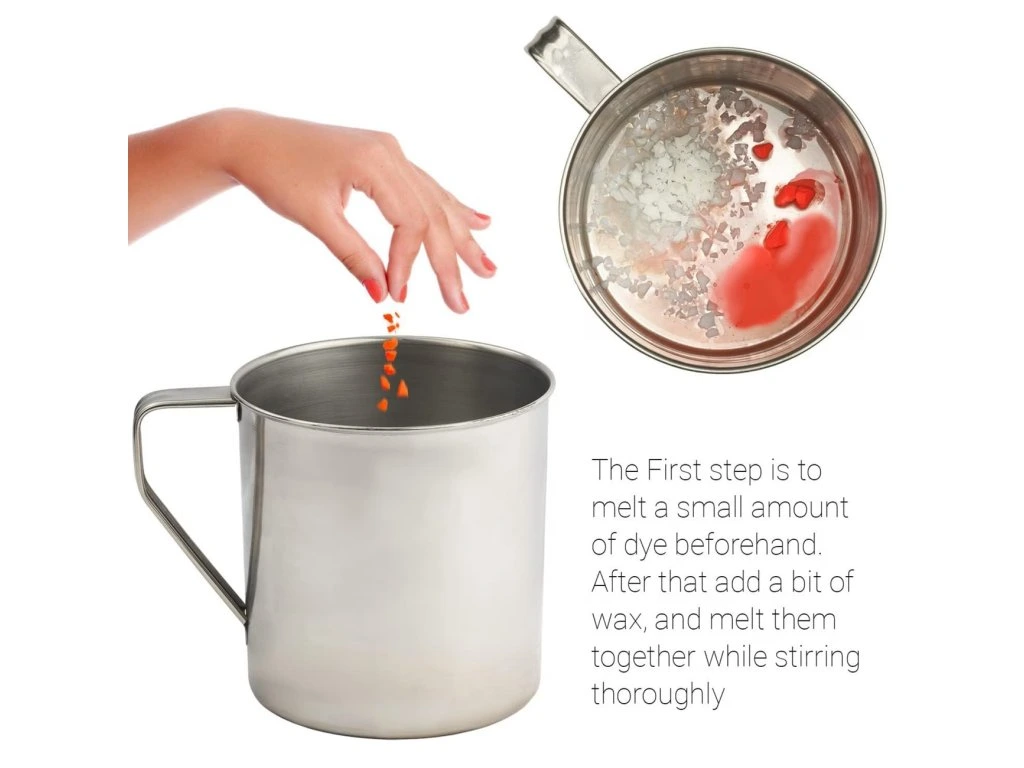 The First step is to melt a small amount of dye beforehand. After that add a bit of wax, and melt them together while stirring thoroughly