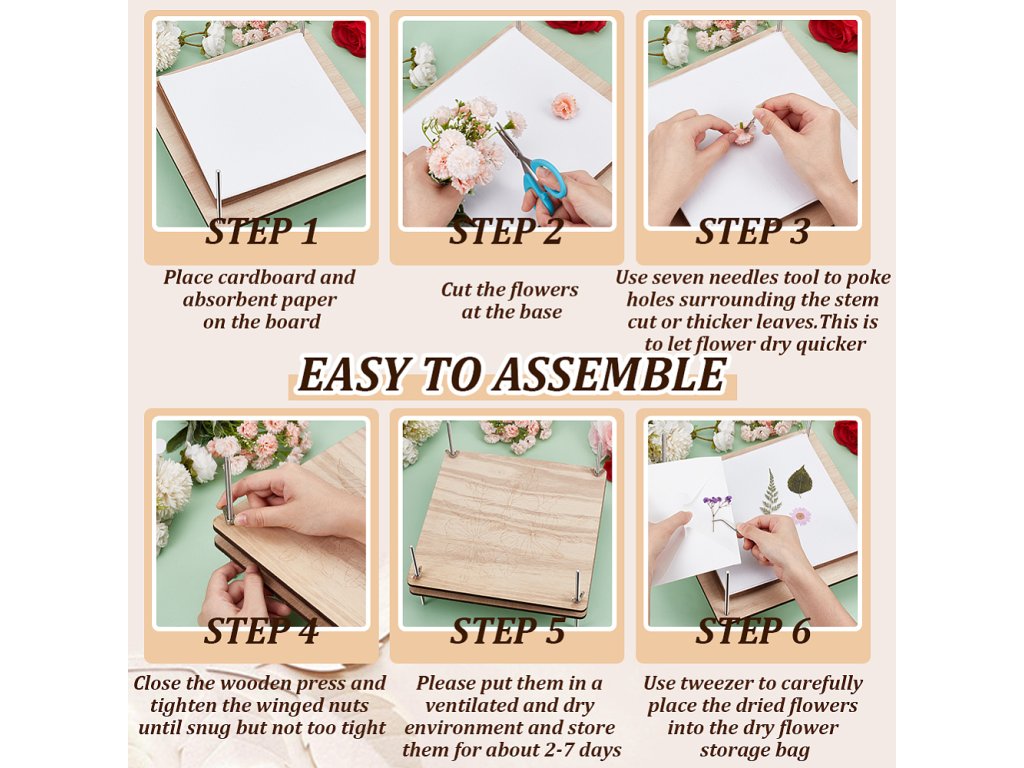 STEP 1

Place cardboard and absorbent paper on the board

STEP 2

Cut the flowers at the base

STEP 3

Use seven needles tool to poke holes surrounding the stem cut or thicker leaves.This is to let flower dry quicker

EASY TO ASSEMBLE

STEP 4

Close the wooden press and tighten the winged nuts until snug but not too tight

STEP 5

Please put them in a ventilated and dry environment and store them for about 2-7 days

STEP 6

Use tweezer to carefully place the dried flowers into the dry flower storage bag