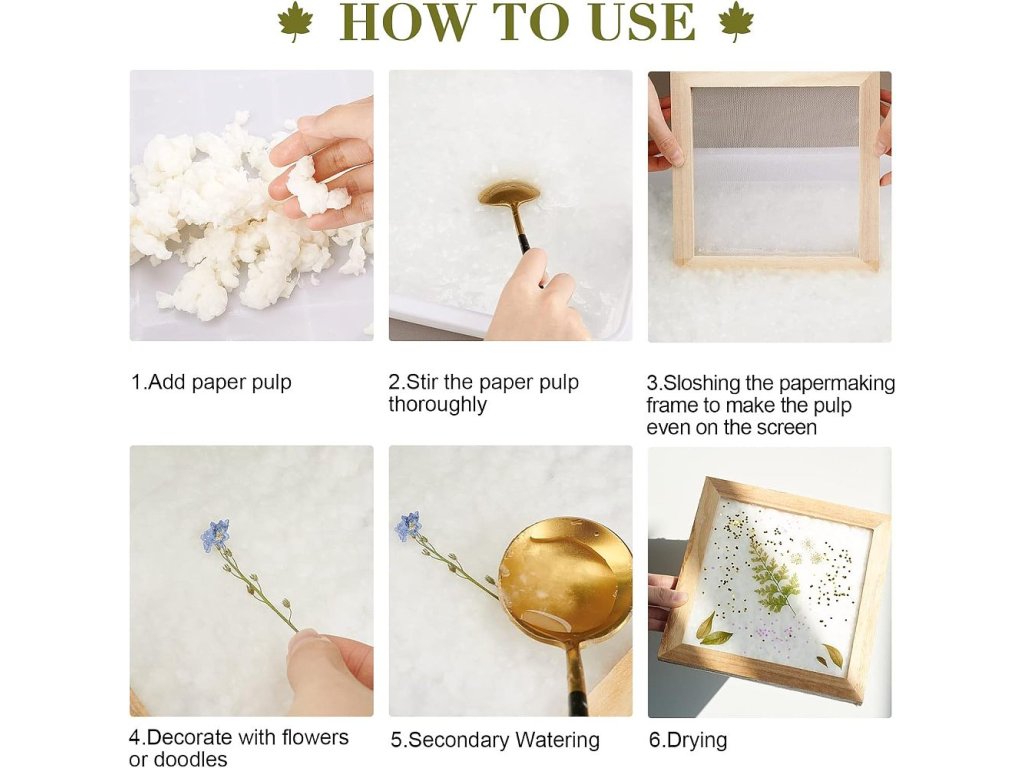 HOW TO USE

1.Add paper pulp

2.Stir the paper pulp thoroughly

3.Sloshing the papermaking frame to make the pulp even on the screen

4.Decorate with flowers or doodles

5.Secondary Watering

6.Drying