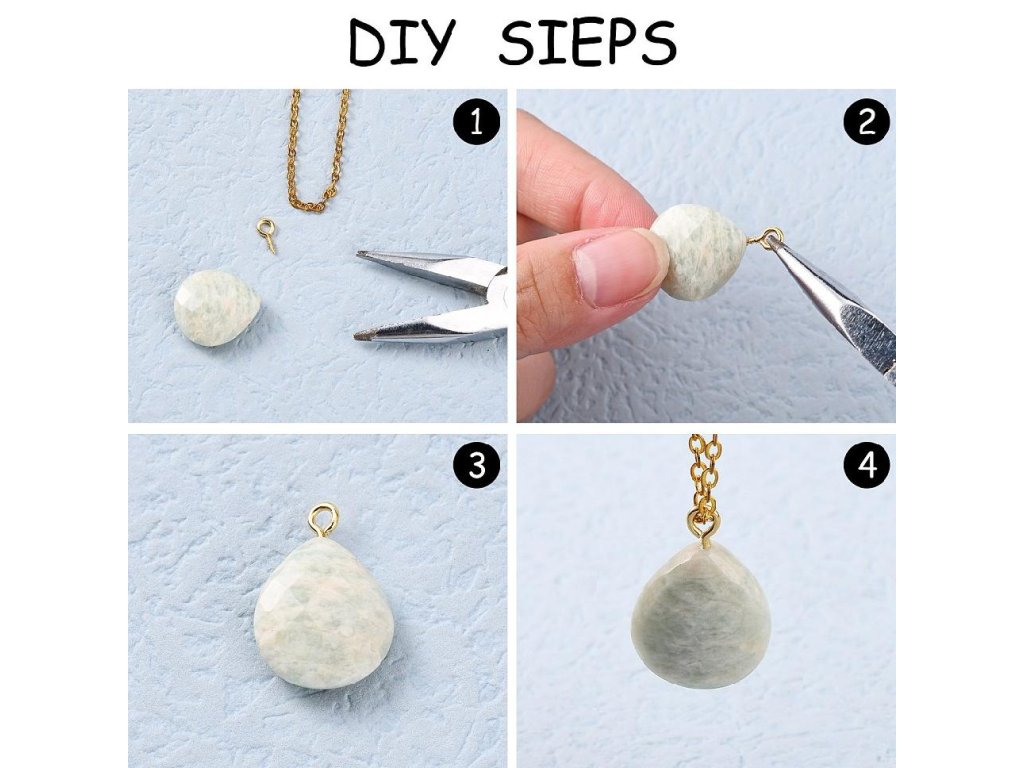 DIY SIEPS

1

2

3

4