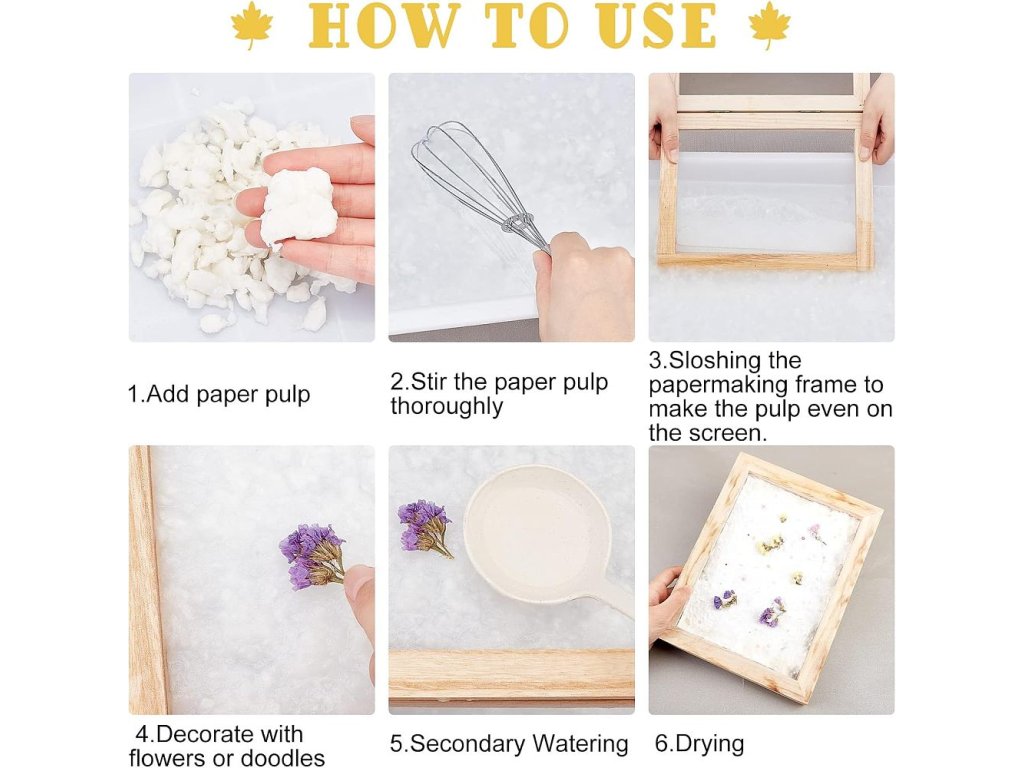 HOW TO USE

1.Add paper pulp

2.Stir the paper pulp thoroughly

3.Sloshing the papermaking frame to make the pulp even on the screen.

4.Decorate with flowers or doodles

5.Secondary Watering

6.Drying