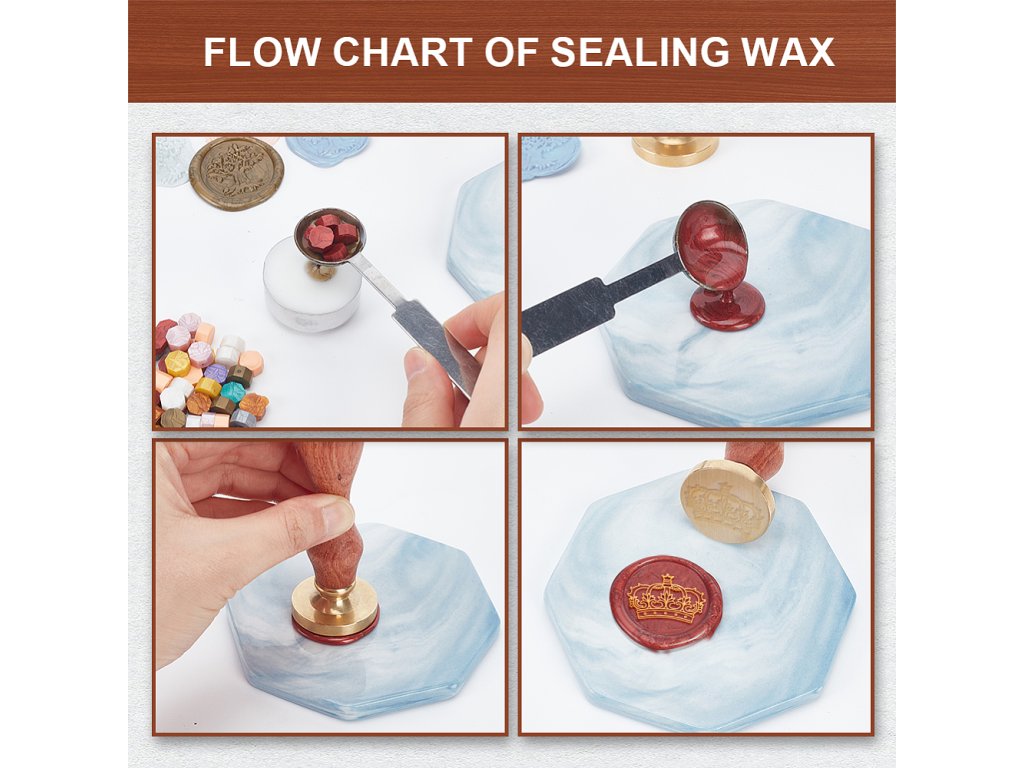 FLOW CHART OF SEALING WAX