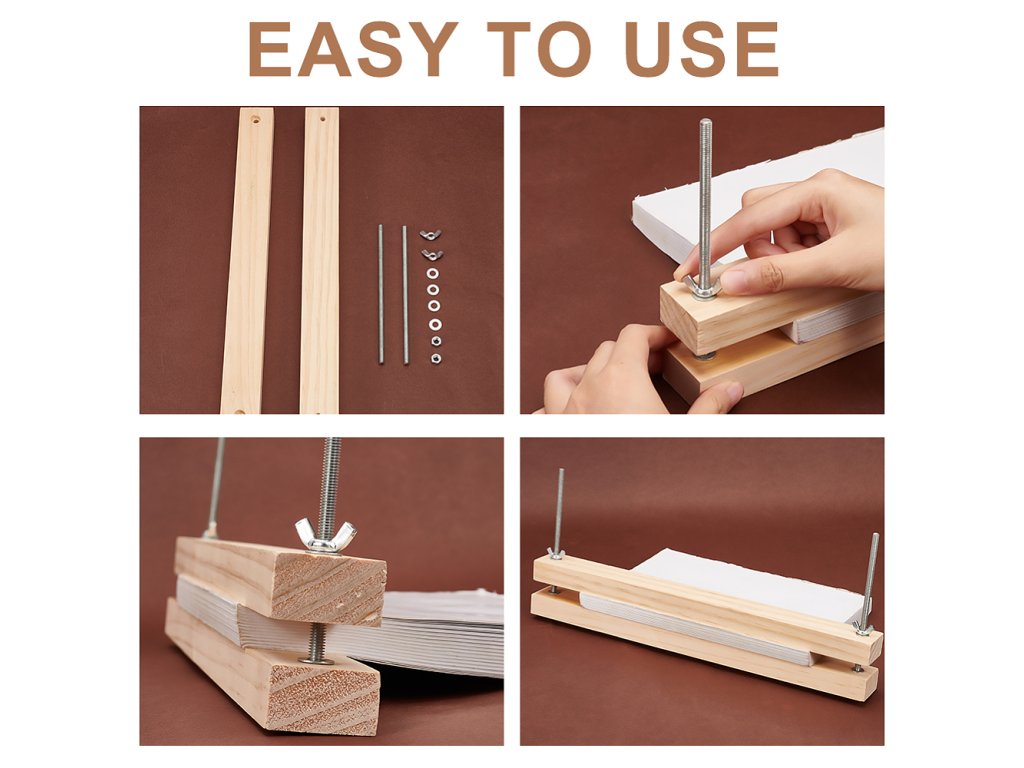 EASY TO USE