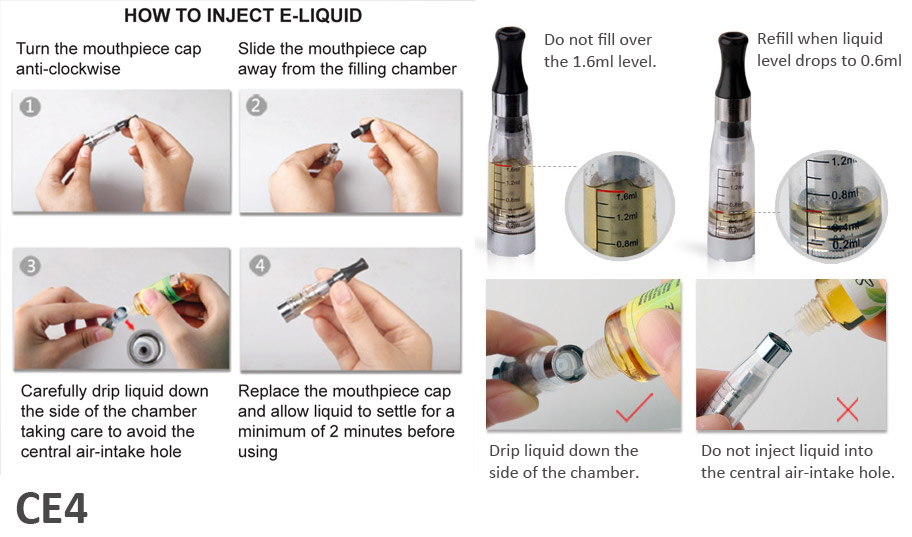 HOW TO INJECT E-LIQUID

Turn the mouthpiece cap anti-clockwise

Slide the mouthpiece cap away from the filling chamber

1

2

3

4

Carefully drip liquid down the side of the chamber taking care to avoid the central air-intake hole

Replace the mouthpiece cap and allow liquid to settle for a minimum of 2 minutes before using

CE4

Do not fill over the 1.6ml level.

1.6ml
1.2ml
0.8ml

Refill when liquid level drops to 0.6ml

1.2ml
0.8ml
0.4ml
0.2ml

Drip liquid down the side of the chamber.

Do not inject liquid into the central air-intake hole.