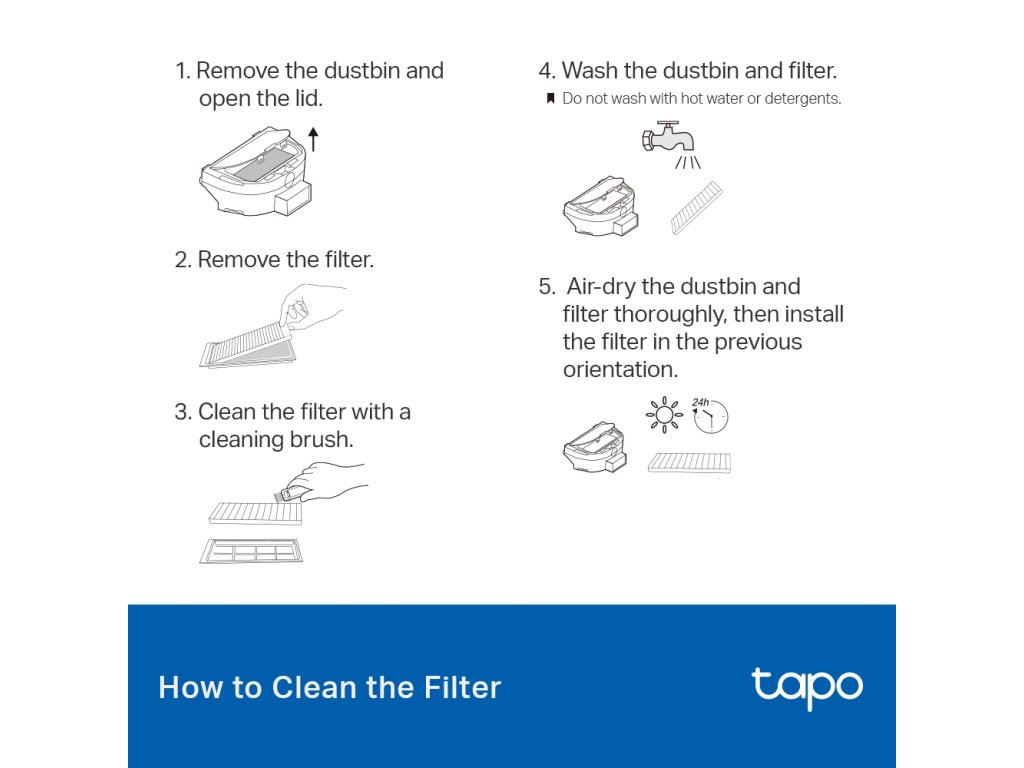 1. Remove the dustbin and open the lid.

2. Remove the filter.

3. Clean the filter with a cleaning brush.

4. Wash the dustbin and filter.
Do not wash with hot water or detergents.

5. Air-dry the dustbin and filter thoroughly, then install the filter in the previous orientation.

24h

How to Clean the Filter

tapo