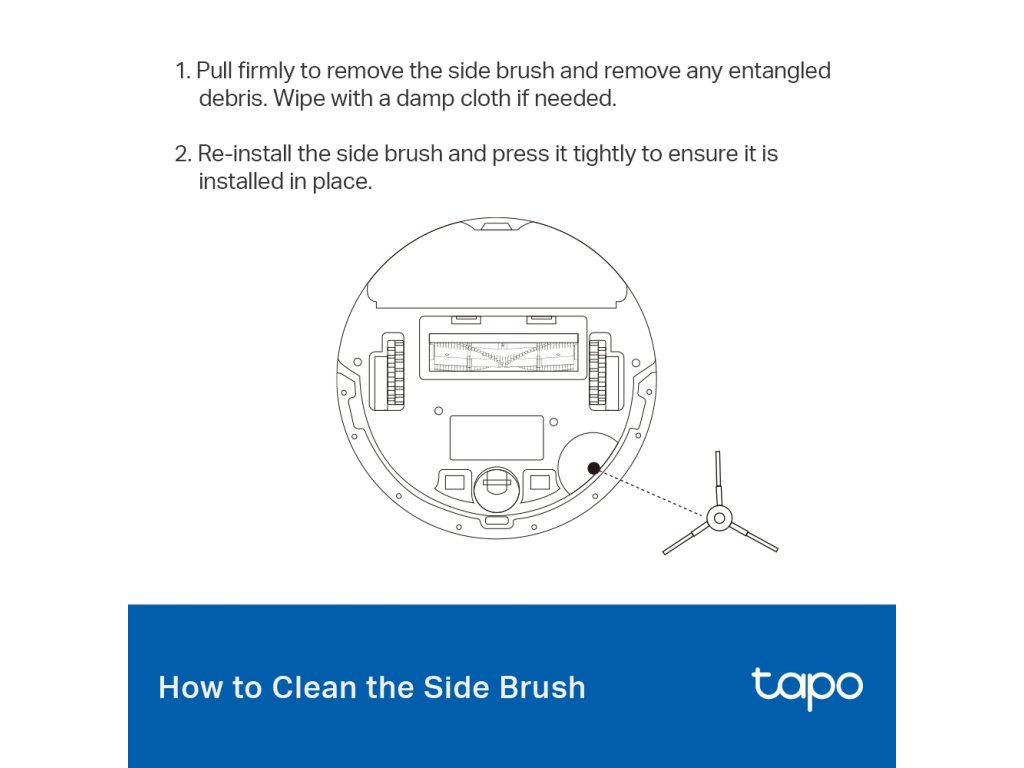 1. Pull firmly to remove the side brush and remove any entangled debris. Wipe with a damp cloth if needed.

2. Re-install the side brush and press it tightly to ensure it is installed in place.

How to Clean the Side Brush

tapo