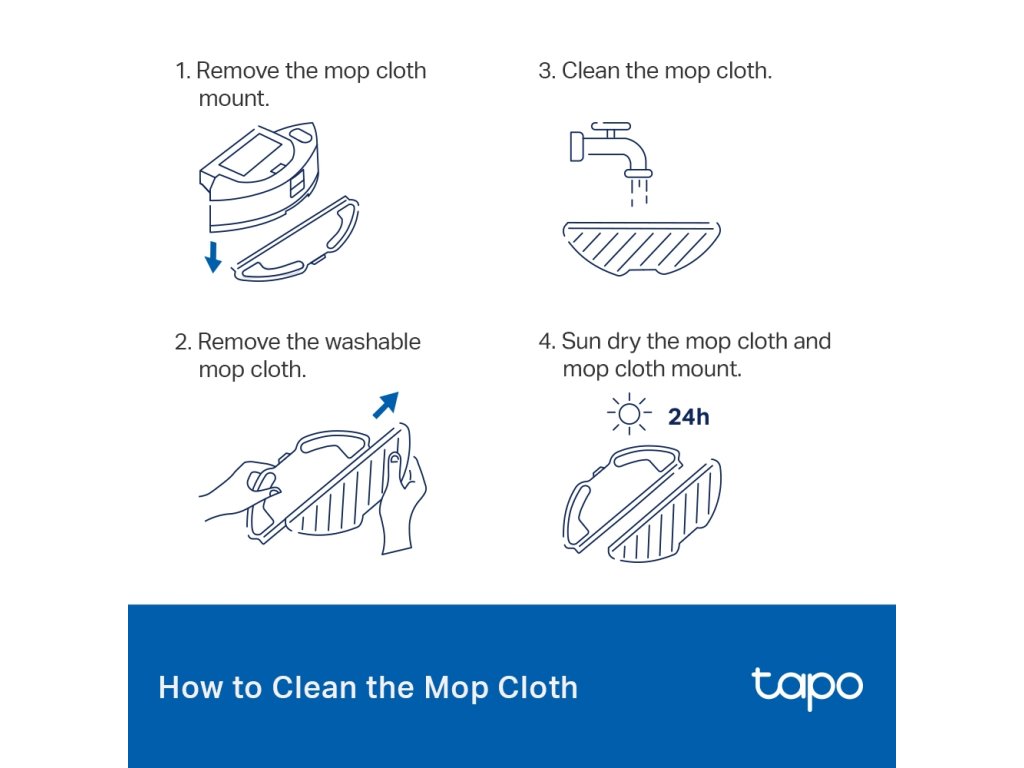 1. Remove the mop cloth mount.

2. Remove the washable mop cloth.

3. Clean the mop cloth.

4. Sun dry the mop cloth and mop cloth mount.

24h

How to Clean the Mop Cloth

tapo