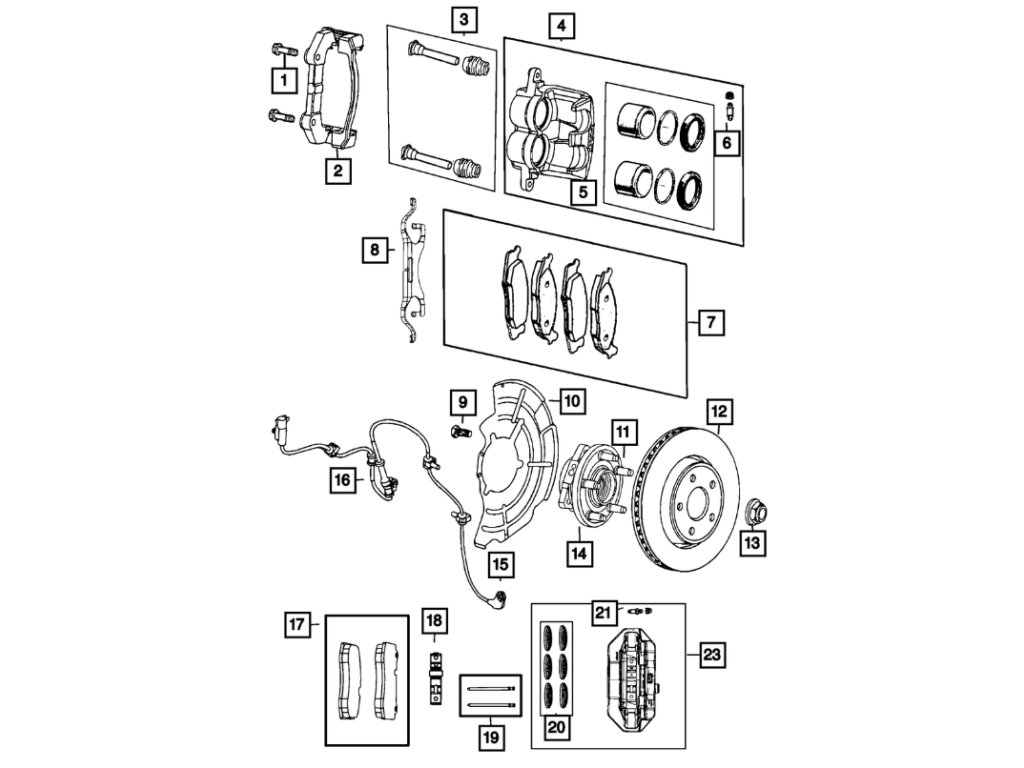 1
2
3
4
5
6
8
7
9
10
11
12
16
14
13
15
17
18
21
23
19
20