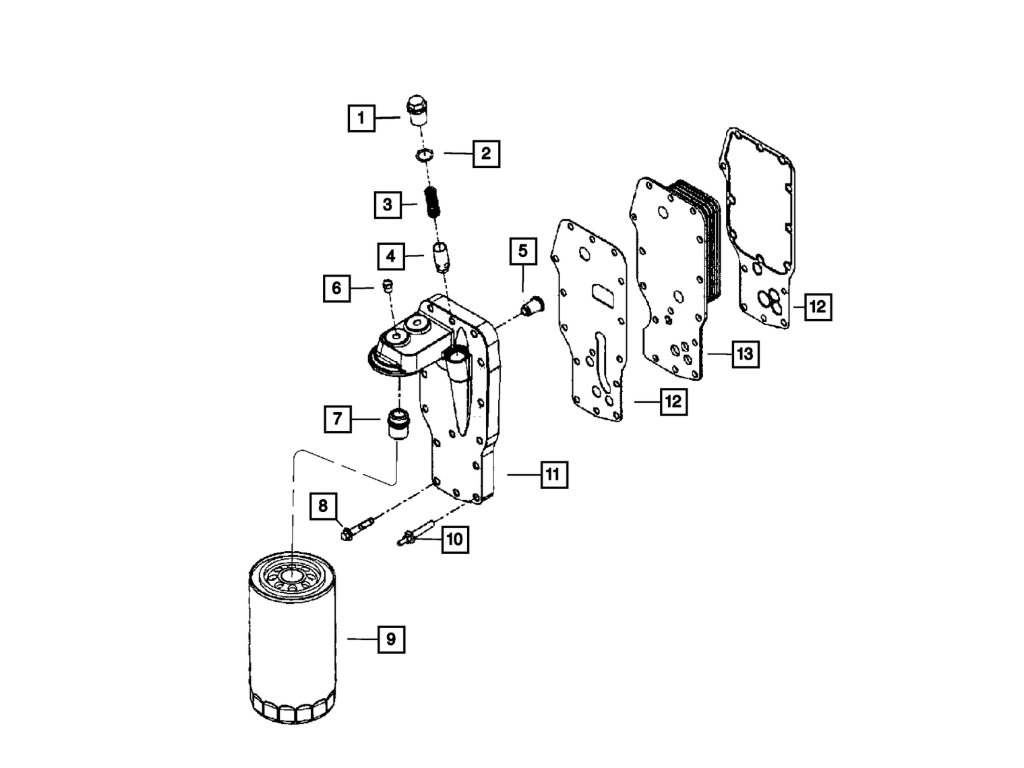 1
2
3
4
5
6
12
13
12
7
11
8
10
9