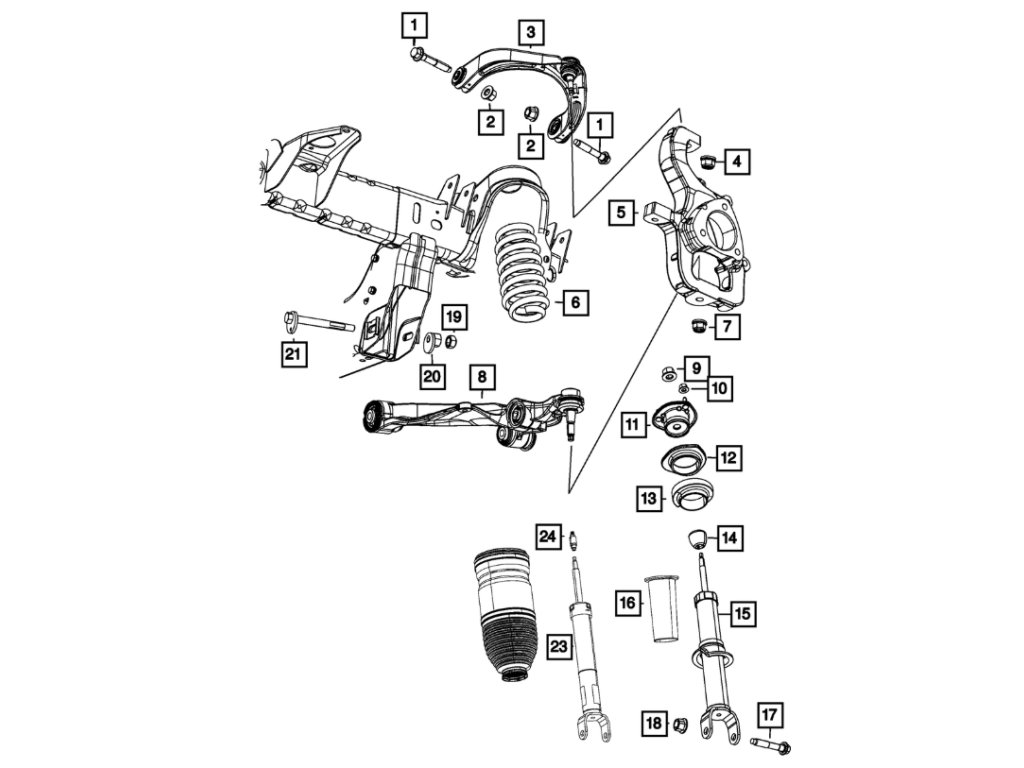 1
3
2
2
1
4
5
6
7
19
21
20
8
9
10
11
12
13
24
14
16
15
23
18
17