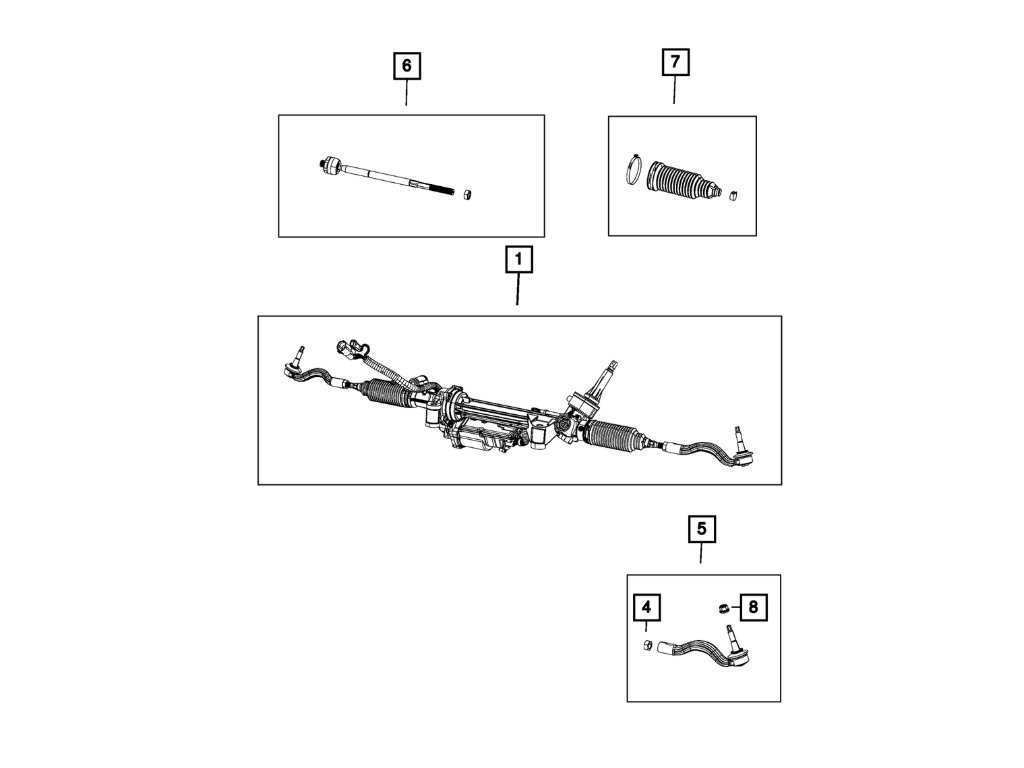 6

7

1

5

4

8