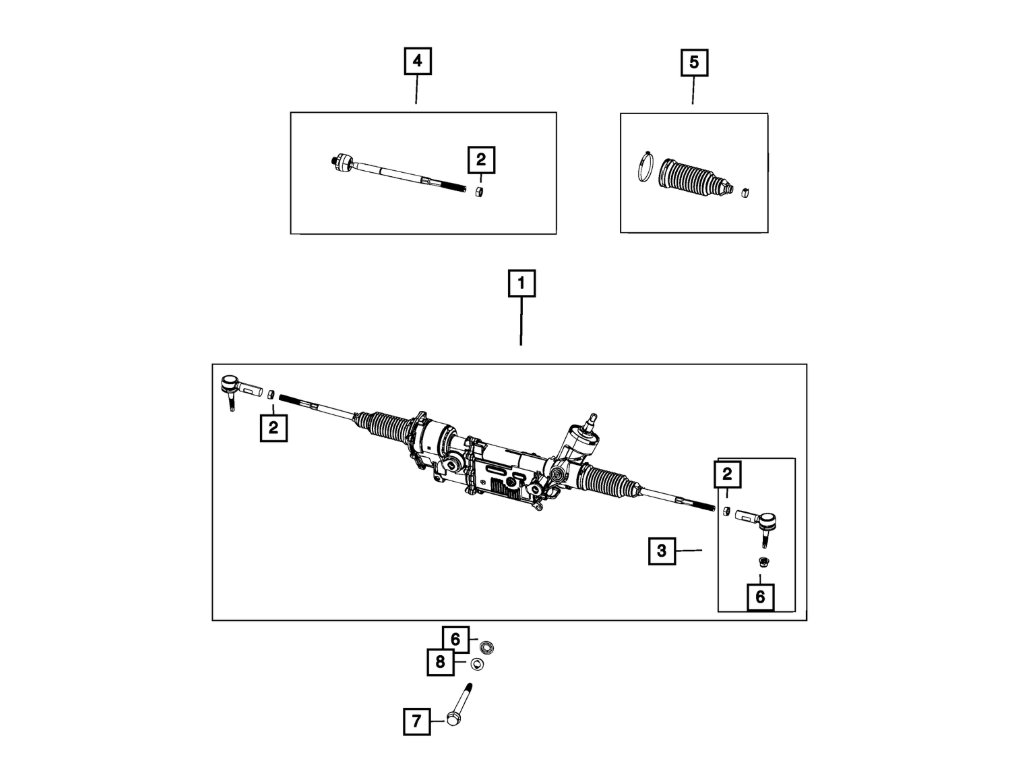 4
2
5
1
2
2
3
6
6
8
7