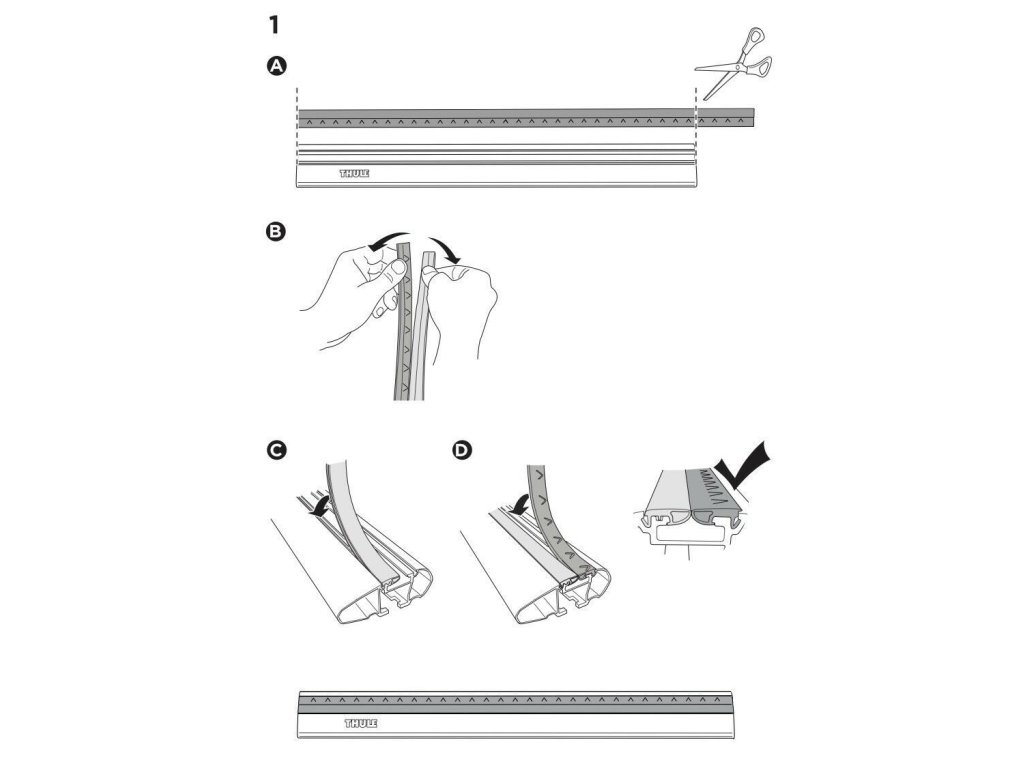 1

A

THULE

B

C

D

THULE