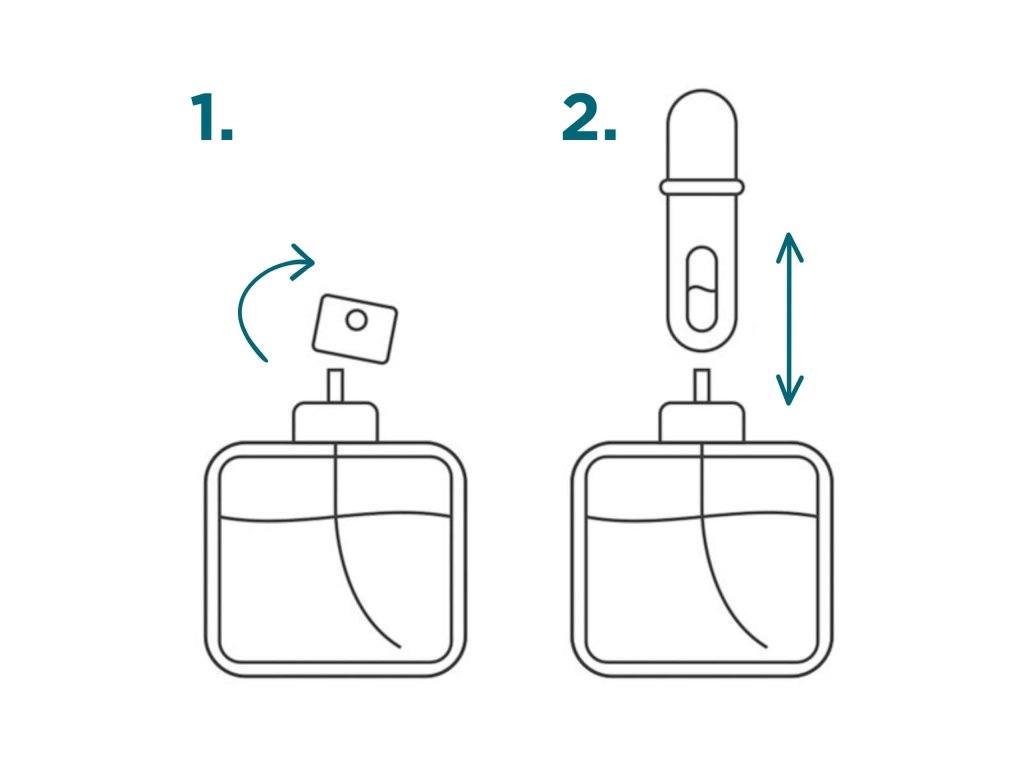 1.

2.