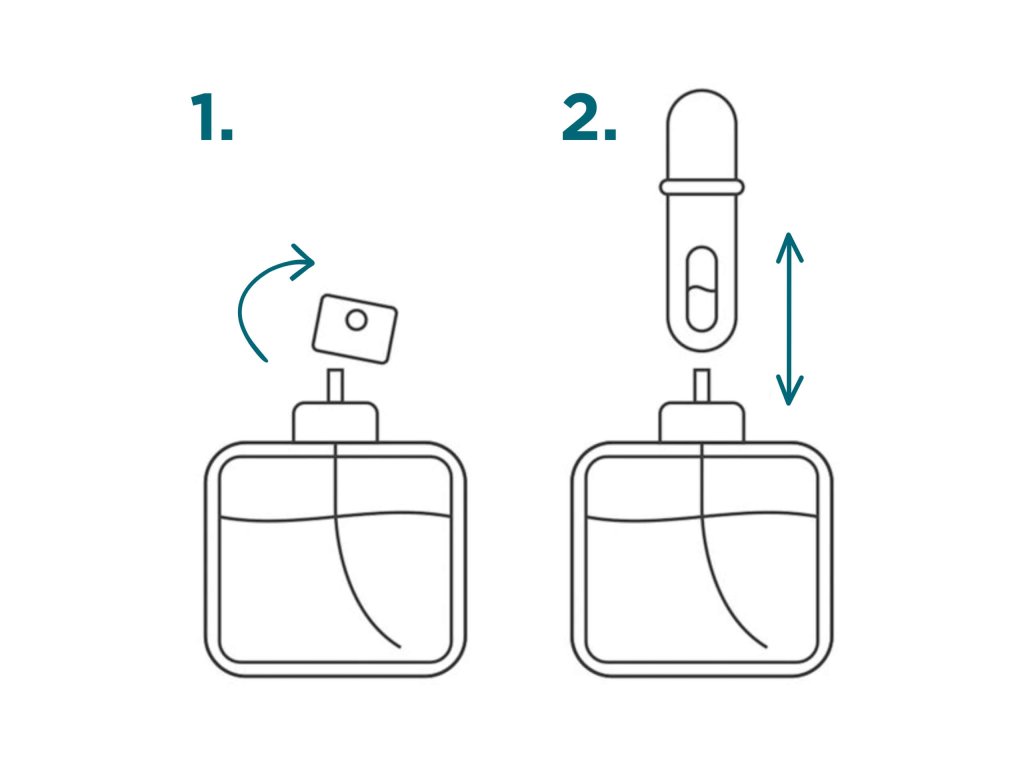 1.

2.