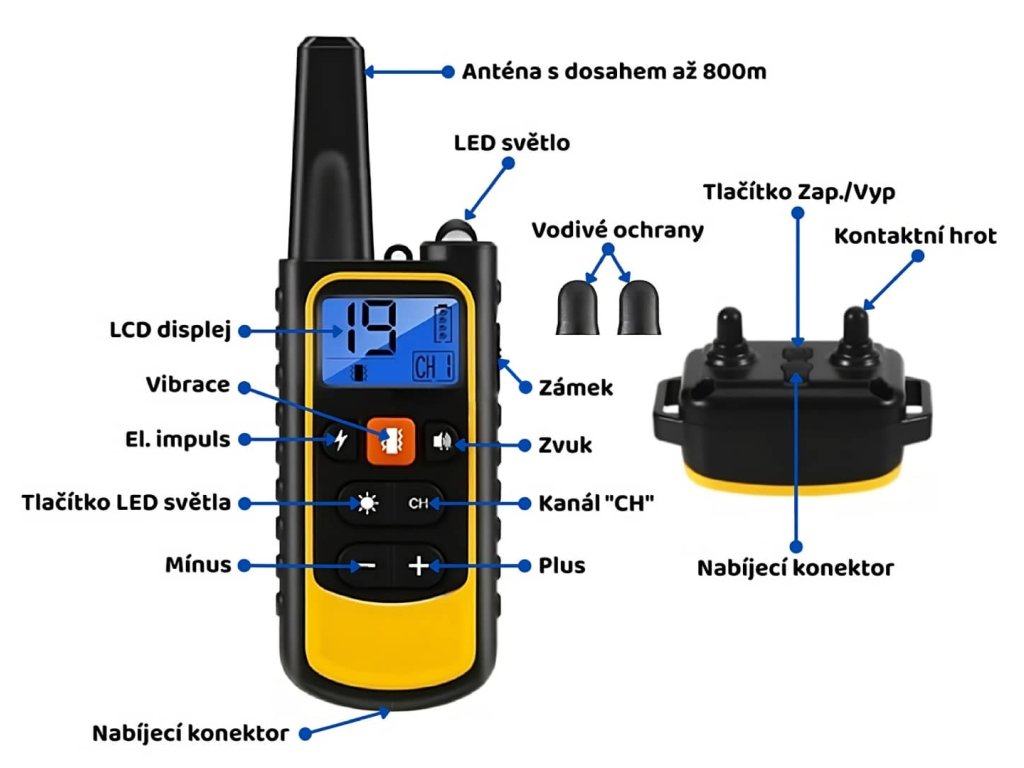 Anténa s dosahem až 800m

LED světlo

Tlačítko Zap./Vyp

Vodivé ochrany

Kontaktní hrot

LCD displej

19

CH 1

Vibrace

Zámek

El. impuls

Zvuk

Tlačítko LED světla

CH

Kanál "CH"

Mínus

Plus

Nabíjecí konektor

Nabíjecí konektor