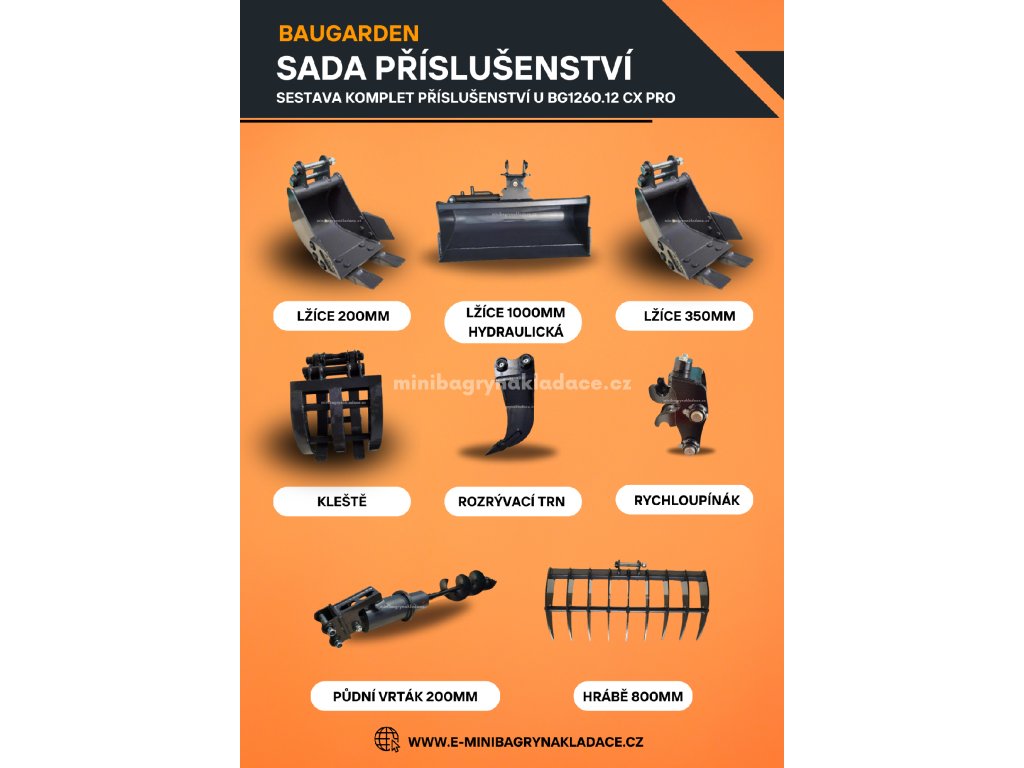 BAUGARDEN
SADA PŘÍSLUŠENSTVÍ
SESTAVA KOMPLET PŘÍSLUŠENSTVÍ U BG1260.12 CX PRO

LŽÍCE 200MM

LŽÍCE 1000MM HYDRAULICKÁ

LŽÍCE 350MM

minibagrynakladace.cz

KLEŠTĚ

ROZRÝVACÍ TRN

RYCHLOUPÍNÁK

PŮDNÍ VRTÁK 200MM

HRÁBĚ 800MM

WWW.E-MINIBAGRYNAKLADACE.CZ