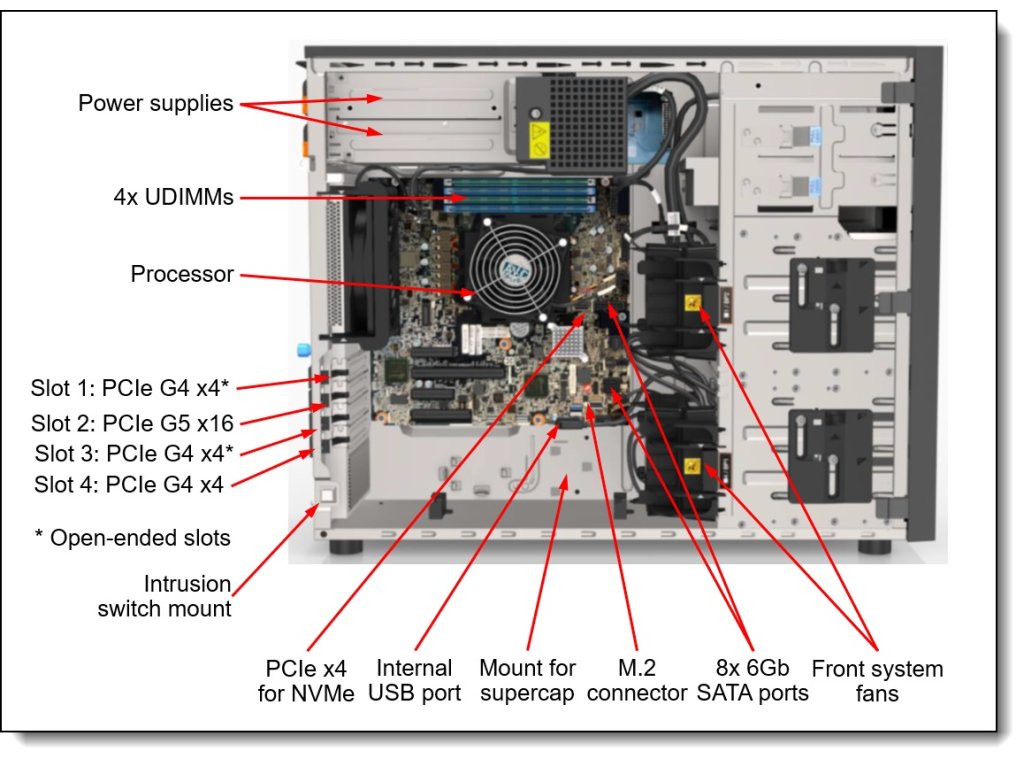 Power supplies

4x UDIMMs

Processor

Slot 1: PCIe G4 x4*

Slot 2: PCIe G5 x16

Slot 3: PCIe G4 x4*

Slot 4: PCIe G4 x4

* Open-ended slots

Intrusion switch mount

PCIe x4 for NVMe

Internal USB port

Mount for supercap

M.2 connector

8x 6Gb SATA ports

Front system fans