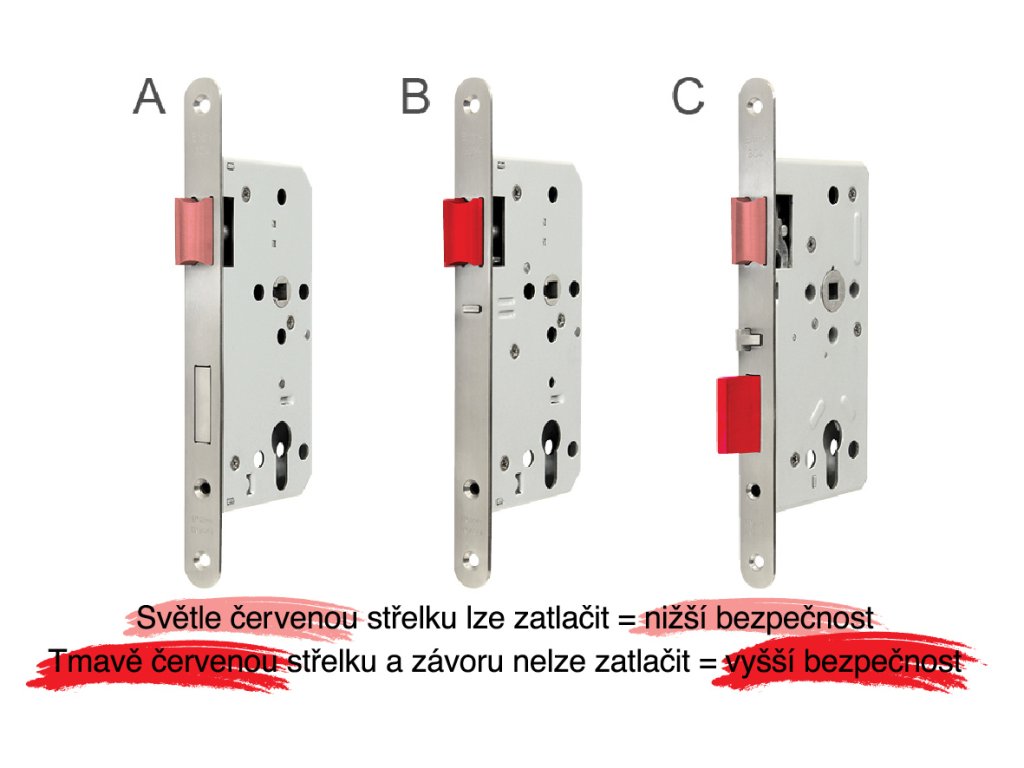 A

B

C

Světle červenou střelku lze zatlačit = nižší bezpečnost
Tmavě červenou střelku a závoru nelze zatlačit = vyšší bezpečnost