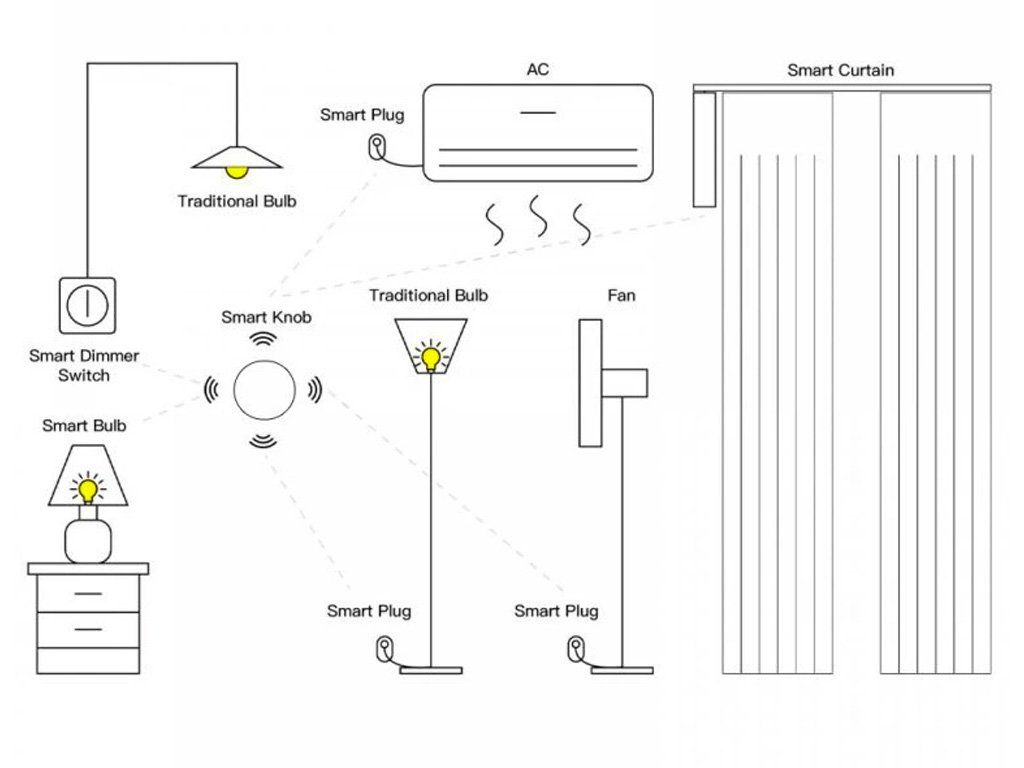 AC

Smart Curtain

Smart Plug

Traditional Bulb

Smart Knob

Traditional Bulb

Fan

Smart Dimmer Switch

Smart Bulb

Smart Plug

Smart Plug