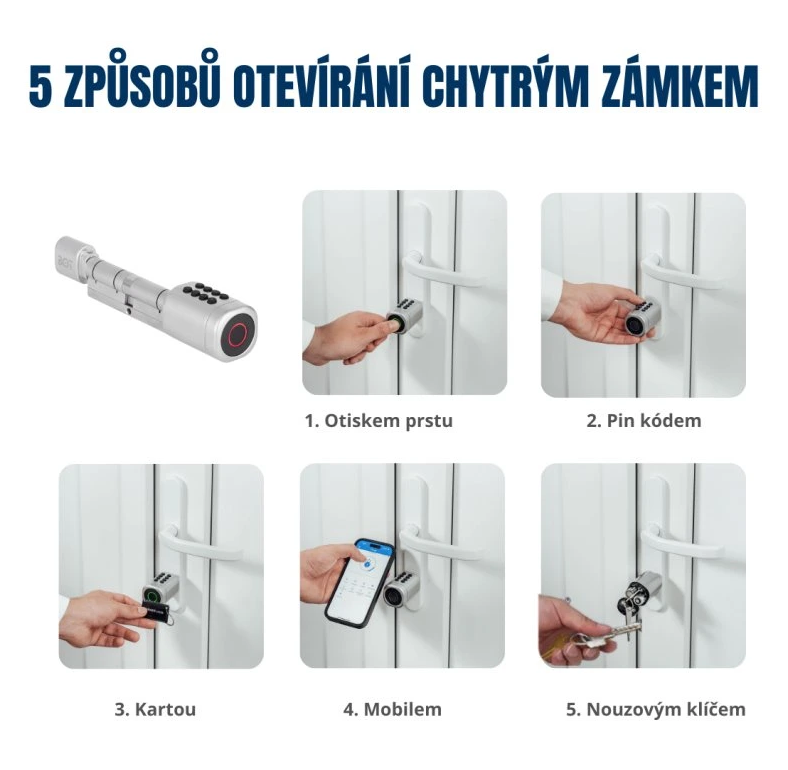 5 ZPŮSOBŮ OTEVÍRÁNÍ CHYTRÝM ZÁMKEM

1. Otiskem prstu

2. Pin kódem

3. Kartou

4. Mobilem

5. Nouzovým klíčem