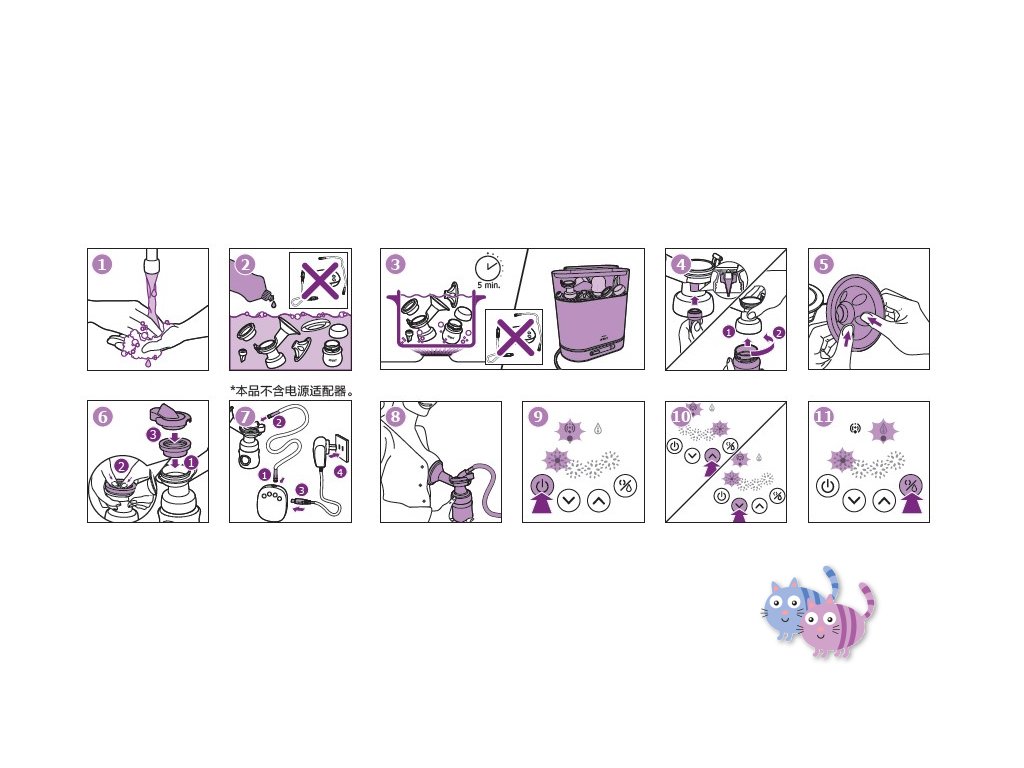 1

2

3

5 min.

4

1

2

5

*本品不含电源适配器。

6

3

2

1

7

2

1

3

4

8

9

10

11