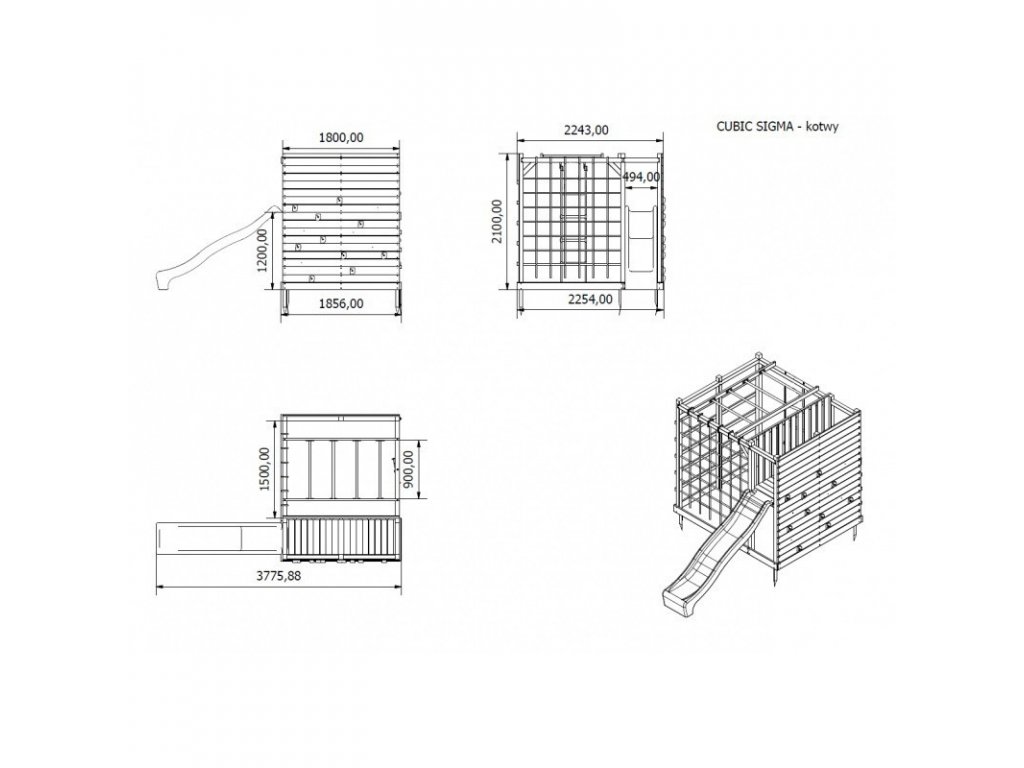 1800,00

1200,00

1856,00

2243,00

494,00

2100,00

2254,00

CUBIC SIGMA - kotwy

1500,00

900,00

3775,88