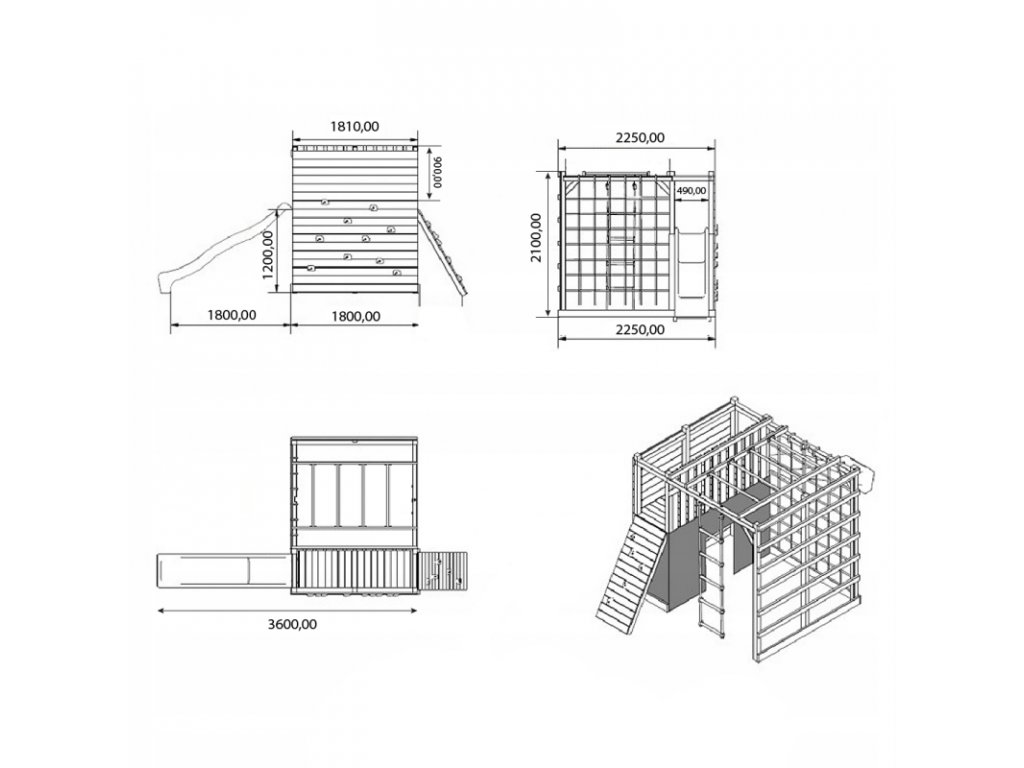 1810,00

900,00

1200,00

1800,00

1800,00

2250,00

490,00

2100,00

2250,00

3600,00