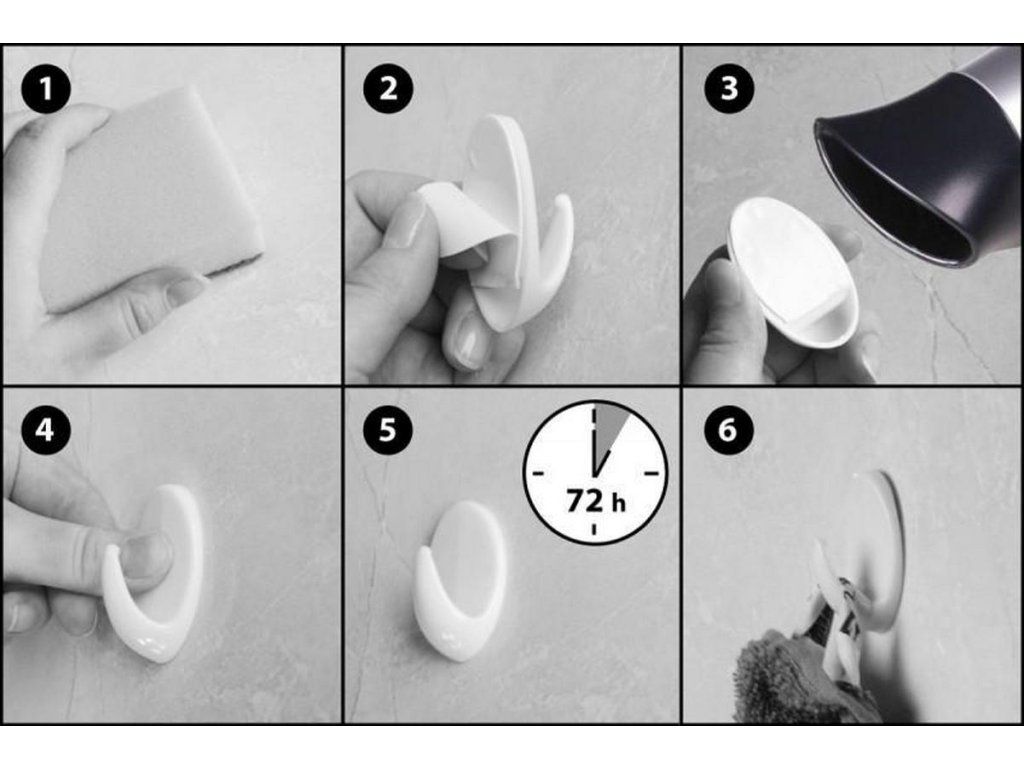 1

2

3

4

5

72 h

6