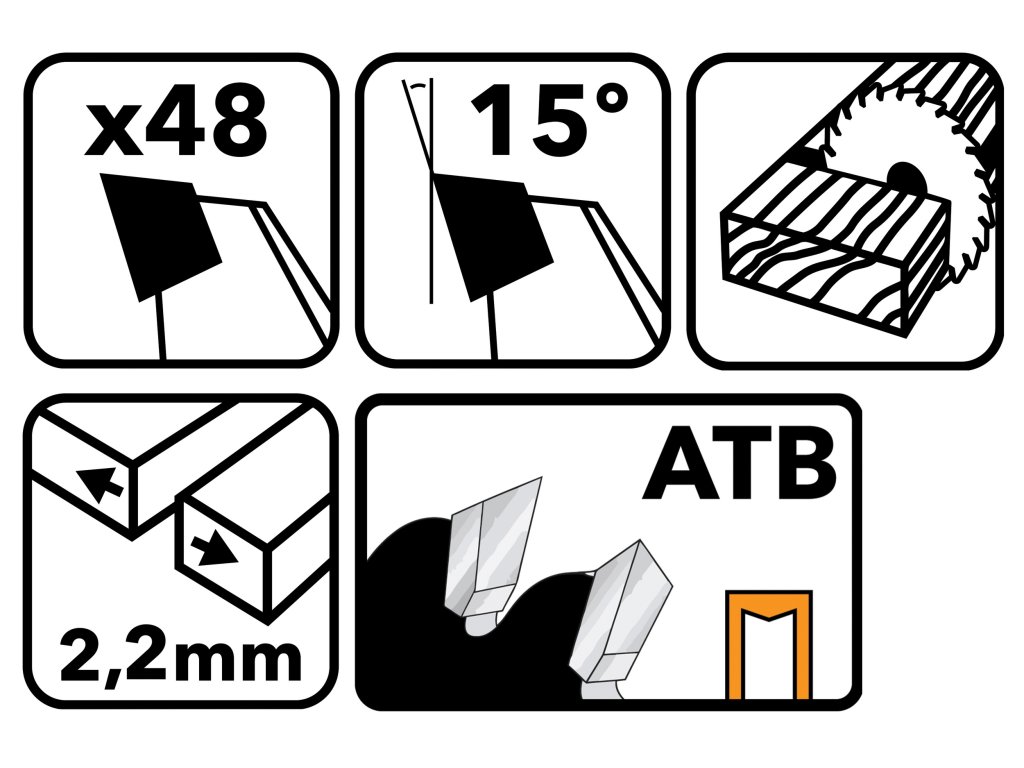 x48

15°

2,2mm

ATB