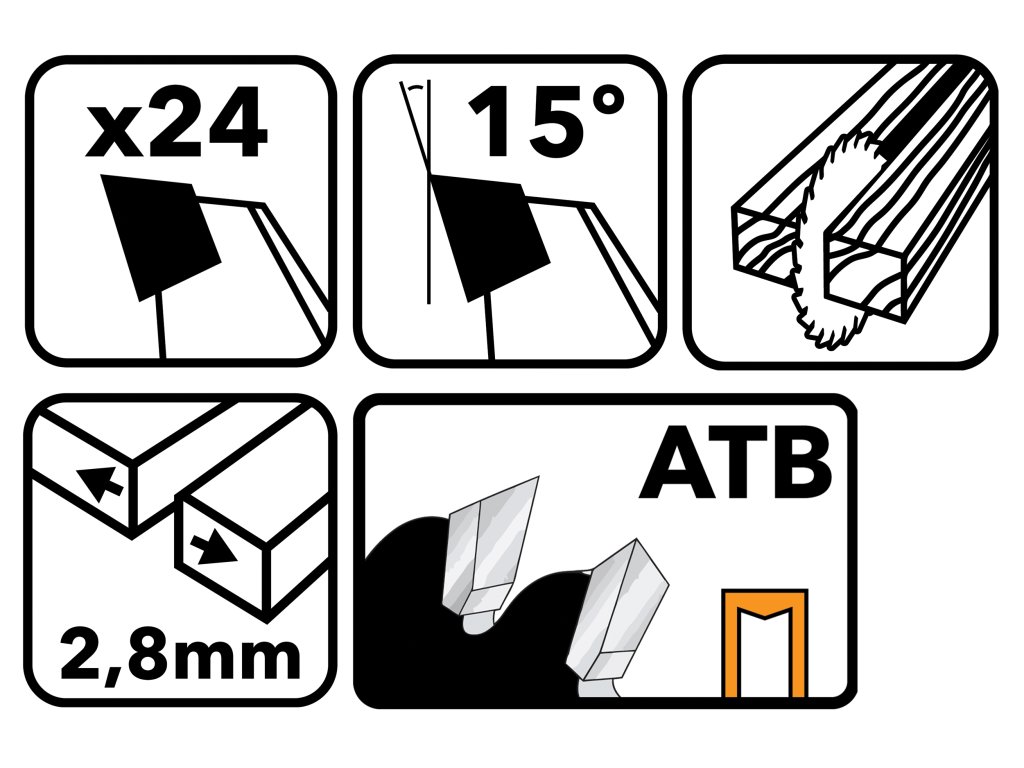 x24

15°

2,8mm

ATB