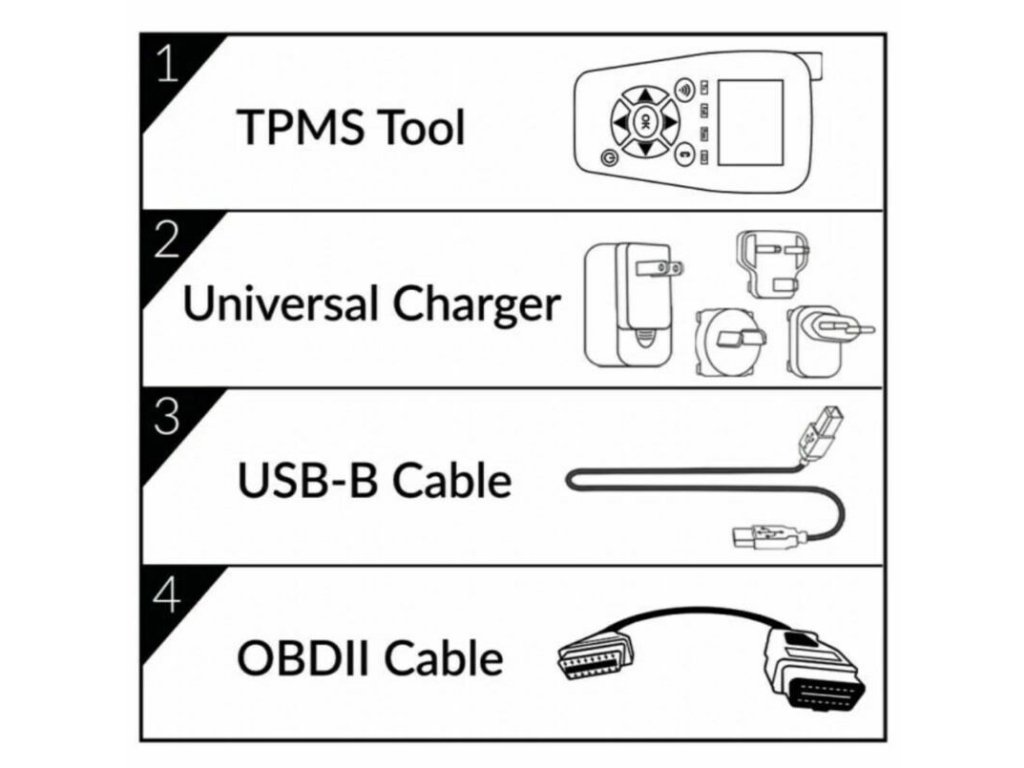 1
TPMS Tool

OK

2
Universal Charger

3
USB-B Cable

4
OBDII Cable