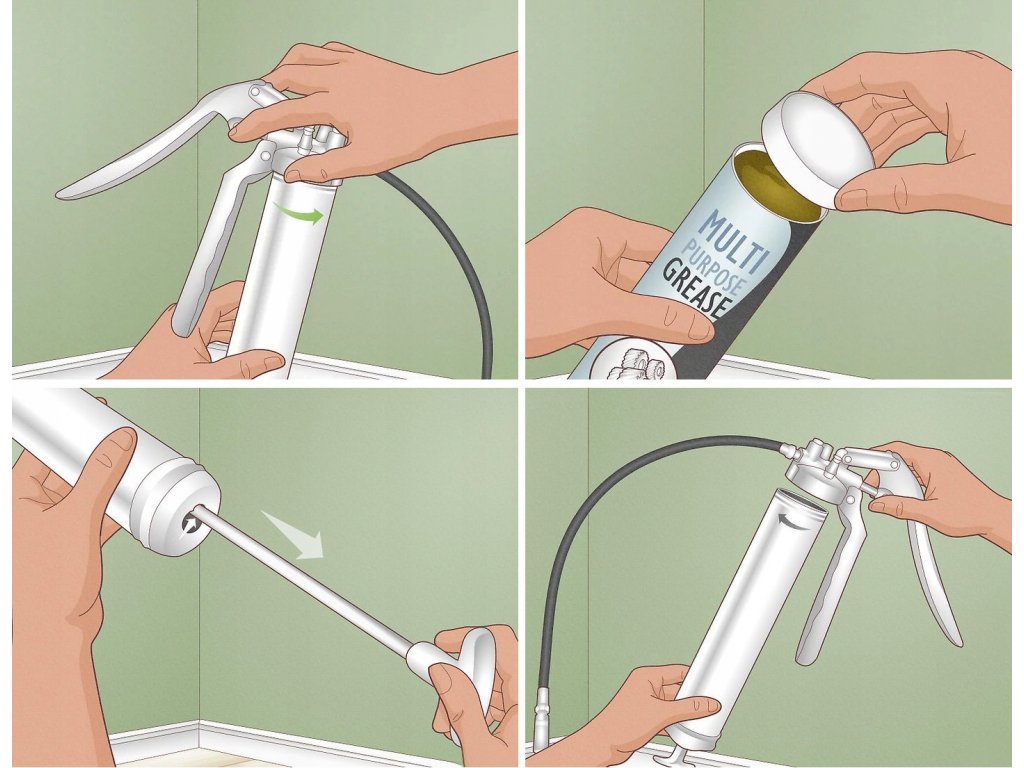 MULTI
PURPOSE
GREASE