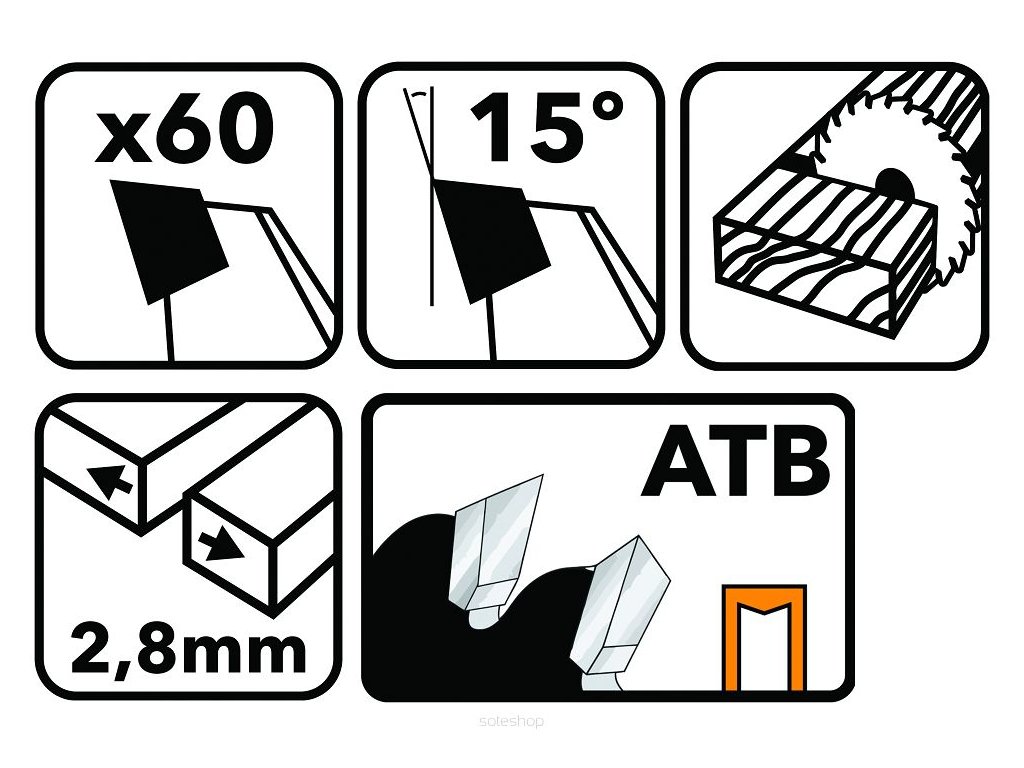 x60

15°

2,8mm

ATB

soteshop