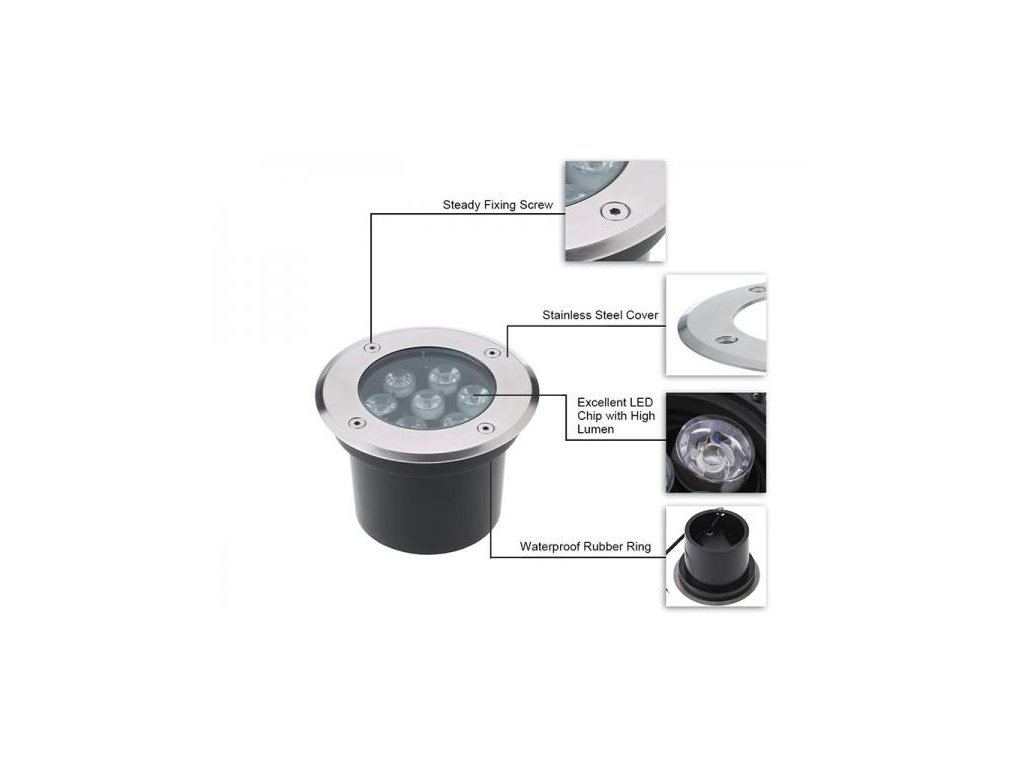 Steady Fixing Screw

Stainless Steel Cover

Excellent LED Chip with High Lumen

Waterproof Rubber Ring