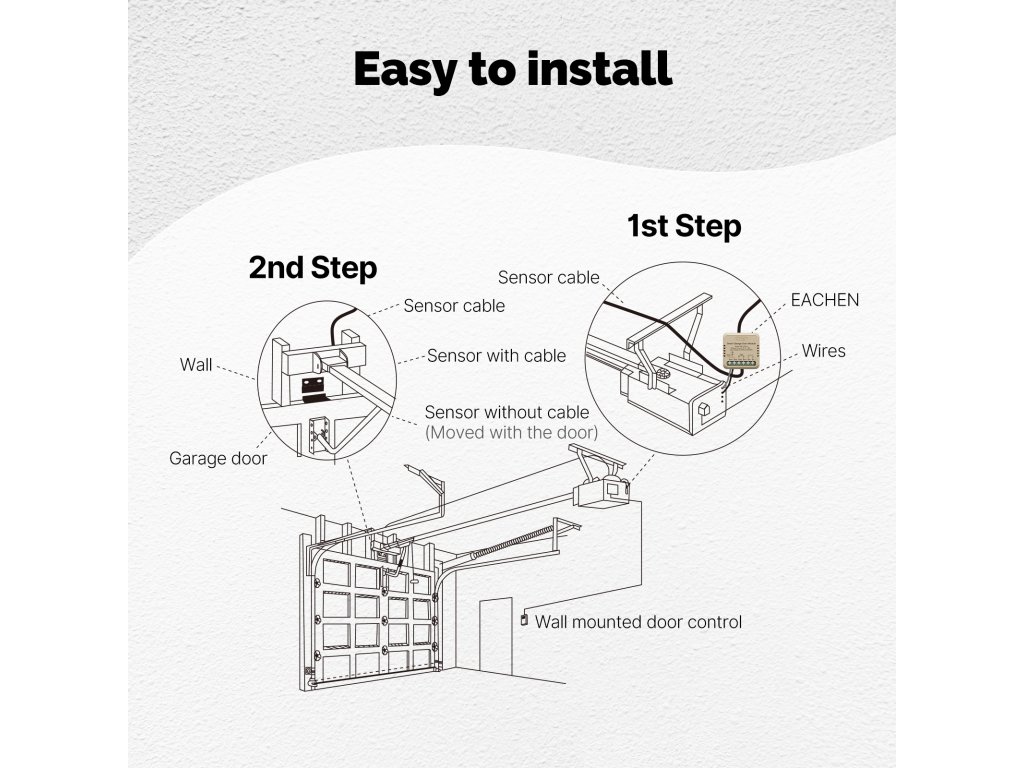 Easy to install

2nd Step

Sensor cable

Wall

Sensor with cable

Sensor without cable
(Moved with the door)

Garage door

1st Step

Sensor cable

EACHEN

Wires

Wall mounted door control