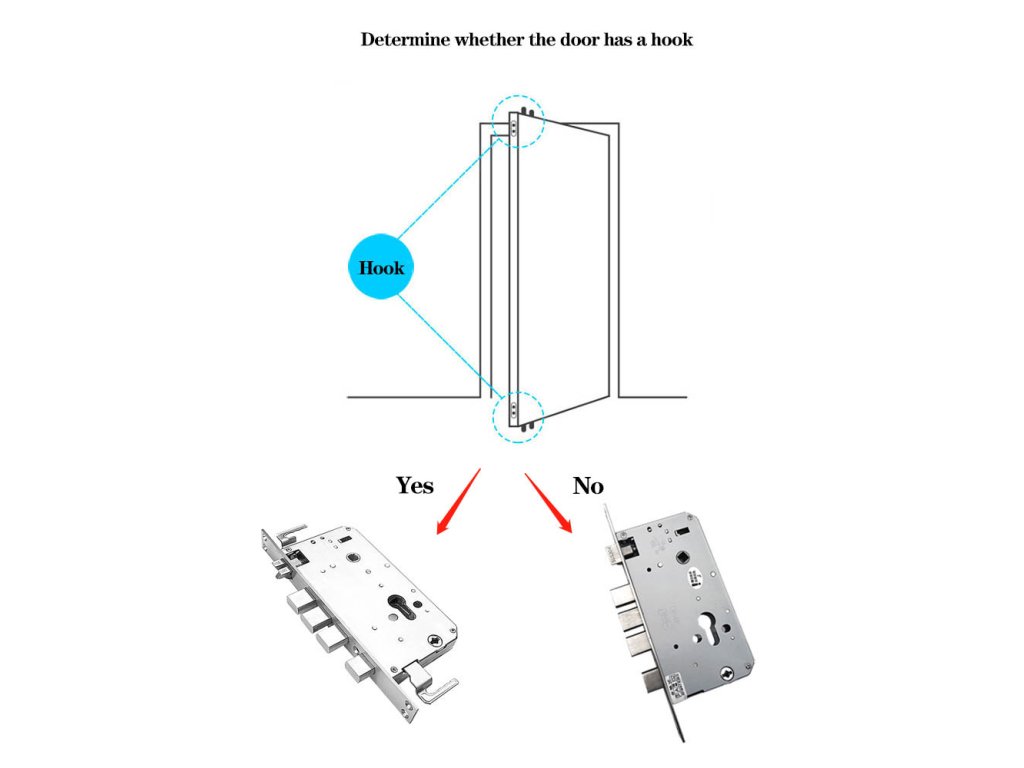 Determine whether the door has a hook

Hook

Yes

No