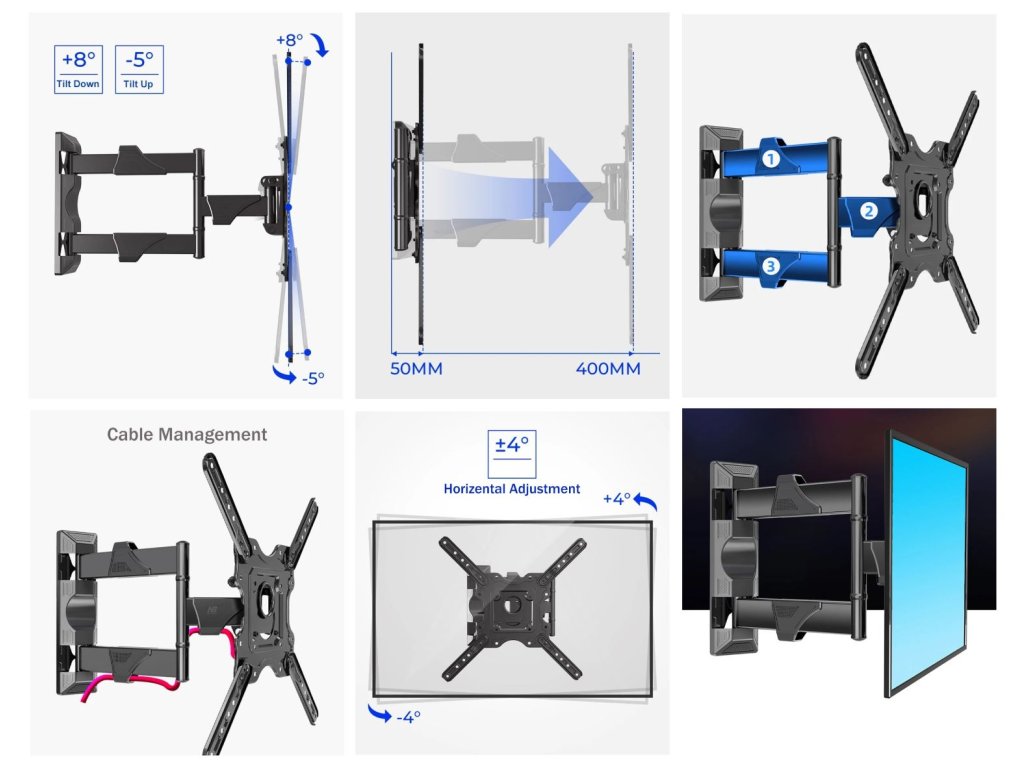 +8°
Tilt Down

-5°
Tilt Up

+8°

-5°

50MM

400MM

1

2

3

Cable Management

±4°
Horizental Adjustment

+4°

-4°