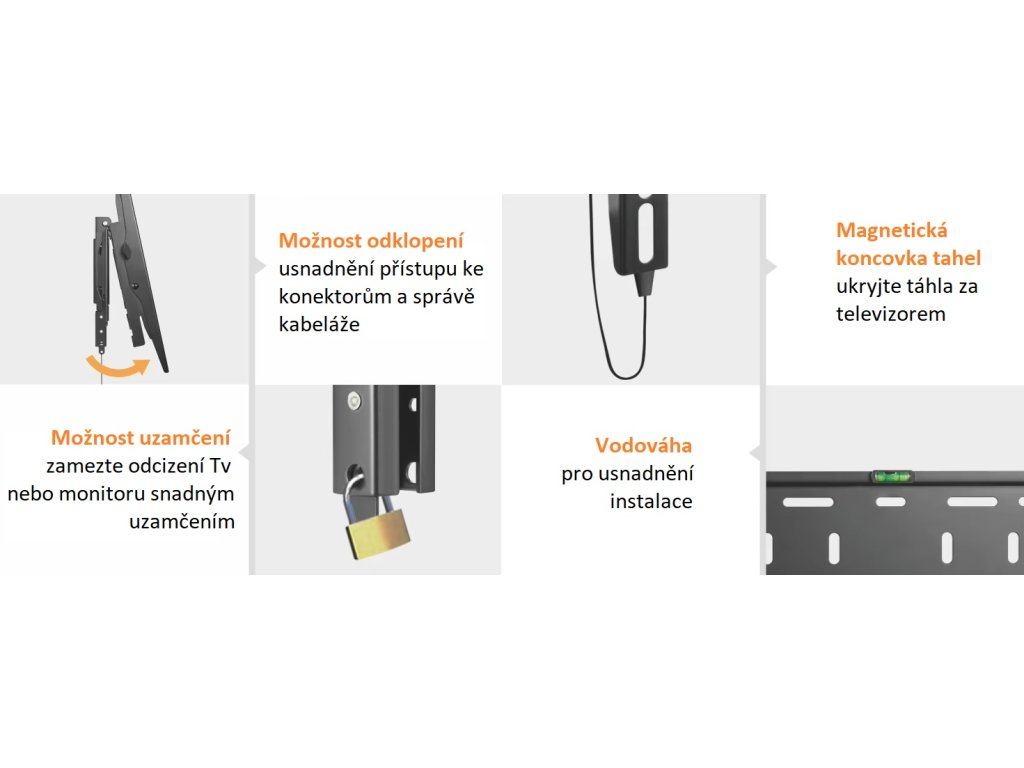 Možnost odklopení
usnadnění přístupu ke konektorům a správě kabeláže

Magnetická koncovka tahel
ukryjte táhla za televizorem

Možnost uzamčení
zamezte odcizení Tv nebo monitoru snadným uzamčením

Vodováha
pro usnadnění instalace