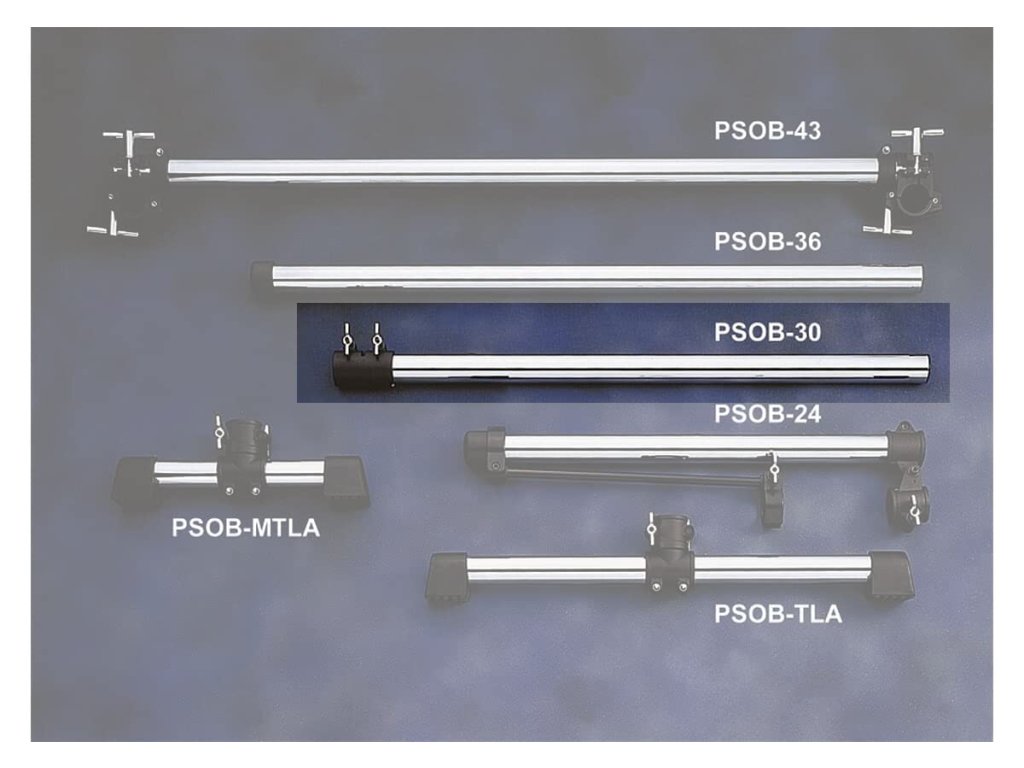 PSOB-43

PSOB-36

PSOB-30

PSOB-24

PSOB-MTLA

PSOB-TLA