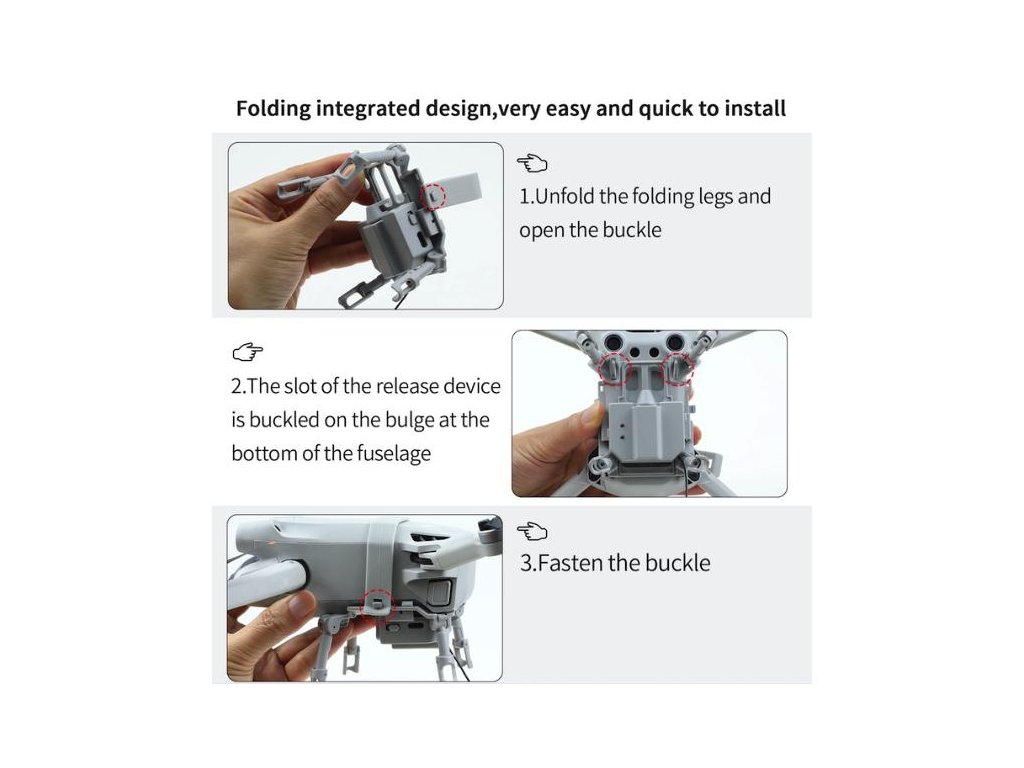 Folding integrated design,very easy and quick to install

1.Unfold the folding legs and open the buckle

2.The slot of the release device is buckled on the bulge at the bottom of the fuselage

3.Fasten the buckle