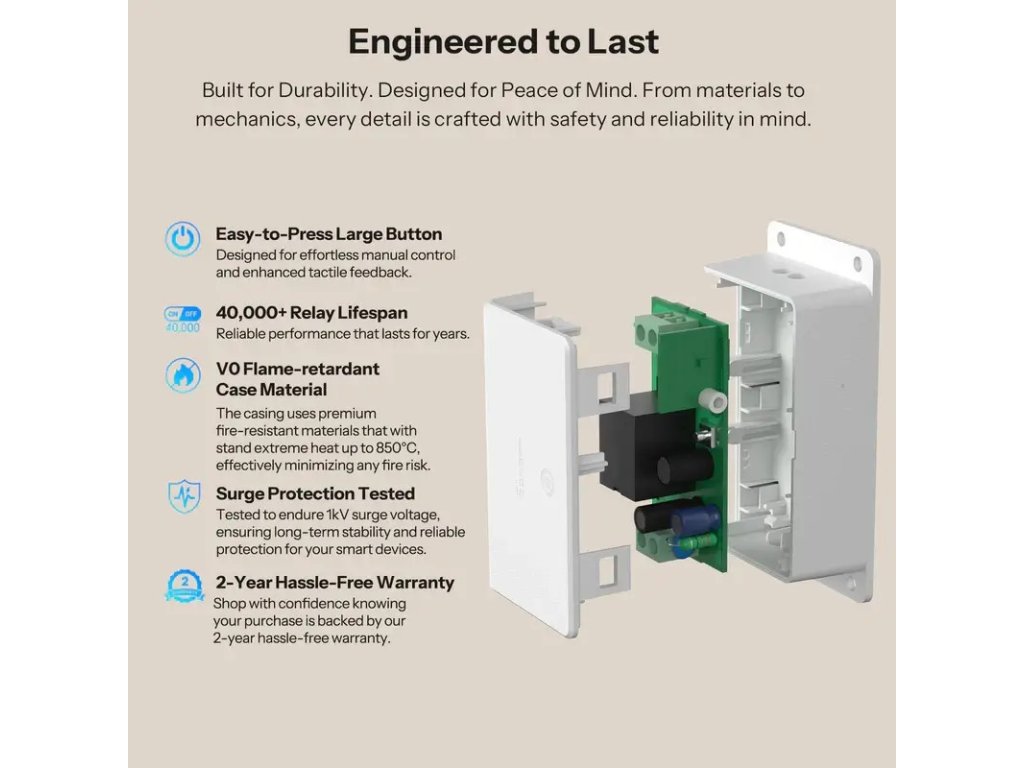 Engineered to Last

Built for Durability. Designed for Peace of Mind. From materials to mechanics, every detail is crafted with safety and reliability in mind.

Easy-to-Press Large Button
Designed for effortless manual control and enhanced tactile feedback.

ON OFF 40,000
40,000+ Relay Lifespan
Reliable performance that lasts for years.

V0 Flame-retardant Case Material
The casing uses premium fire-resistant materials that with stand extreme heat up to 850°C, effectively minimizing any fire risk.

Surge Protection Tested
Tested to endure 1kV surge voltage, ensuring long-term stability and reliable protection for your smart devices.

2
2-Year Hassle-Free Warranty
Shop with confidence knowing your purchase is backed by our 2-year hassle-free warranty.