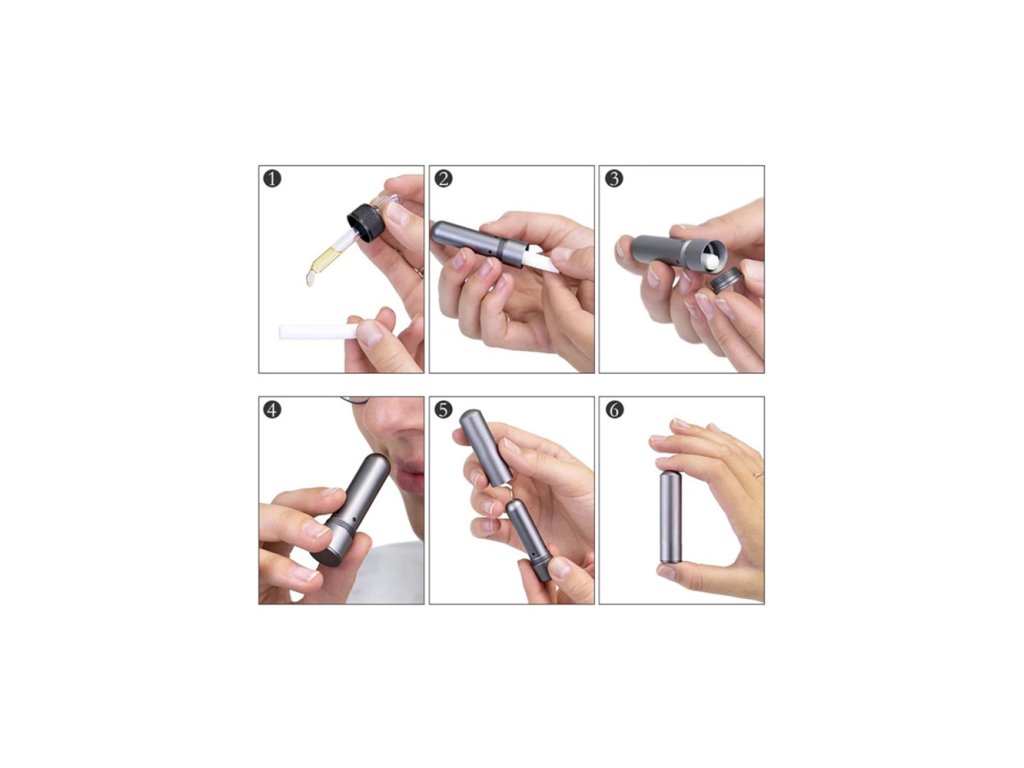 1
2
3
4
5
6