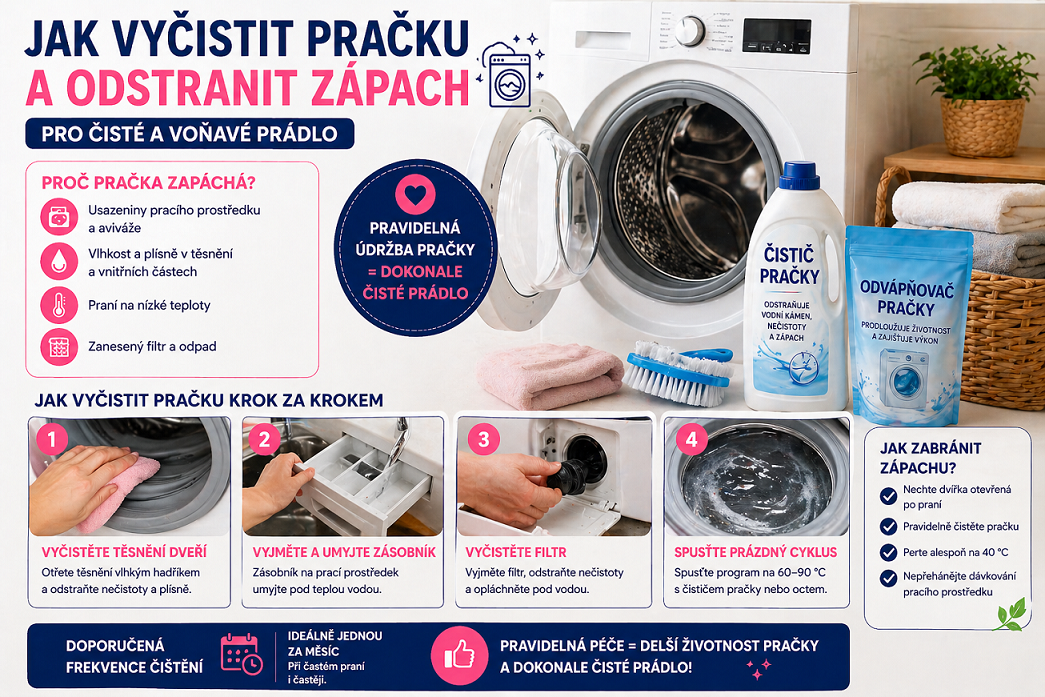 JAK VYČISTIT PRAČKU A ODSTRANIT ZÁPACH

PRO ČISTÉ A VOŇAVÉ PRÁDLO

PROČ PRAČKA ZAPÁCHÁ?

Usazeniny pracího prostředku a aviváže

Vlhkost a plísně v těsnění a vnitřních částech

Praní na nízké teploty

Zanesený filtr a odpad

PRAVIDELNÁ ÚDRŽBA PRAČKY = DOKONALE ČISTÉ PRÁDLO

ČISTIČ PRAČKY
ODSTRAŇUJE VODNÍ KÁMEN, NEČISTOTY A ZÁPACH

ODVÁPŇOVAČ PRAČKY
PRODLOUŽUJE ŽIVOTNOST A ZAJIŠŤUJE VÝKON

JAK VYČISTIT PRAČKU KROK ZA KROKEM

1
VYČISTĚTE TĚSNĚNÍ DVEŘÍ
Otřete těsnění vlhkým hadříkem a odstraňte nečistoty a plísně.

2
VYJMĚTE A UMYJTE ZÁSOBNÍK
Zásobník na prací prostředek umyjte pod teplou vodou.

3
VYČISTĚTE FILTR
Vyjměte filtr, odstraňte nečistoty a opláchněte pod vodou.

4
SPUSŤTE PRÁZDNÝ CYKLUS
Spusťte program na 60–90 °C s čističem pračky nebo octem.

JAK ZABRÁNIT ZÁPACHU?
Nechte dvířka otevřená po praní
Pravidelně čistěte pračku
Perte alespoň na 40 °C
Nepřehánějte dávkování pracího prostředku

DOPORUČENÁ FREKVENCE ČIŠTĚNÍ

IDEÁLNĚ JEDNOU ZA MĚSÍC
Při častém praní i častěji.

PRAVIDELNÁ PÉČE = DELŠÍ ŽIVOTNOST PRAČKY A DOKONALE ČISTÉ PRÁDLO!